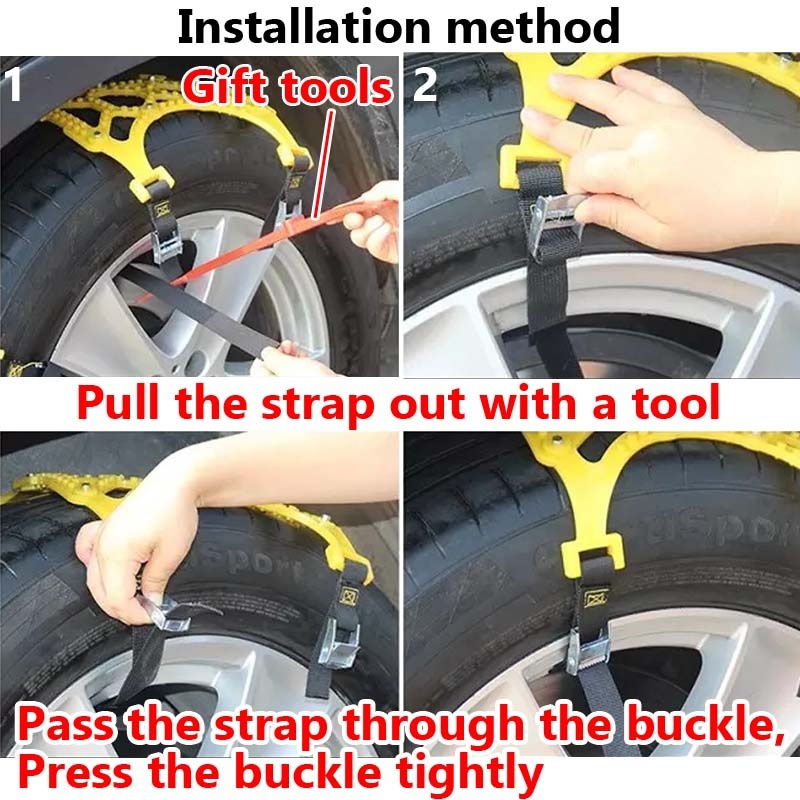 Installation method

1

Gift tools

2

Pull the strap out with a tool

Pass the strap through the buckle,
Press the buckle tightly