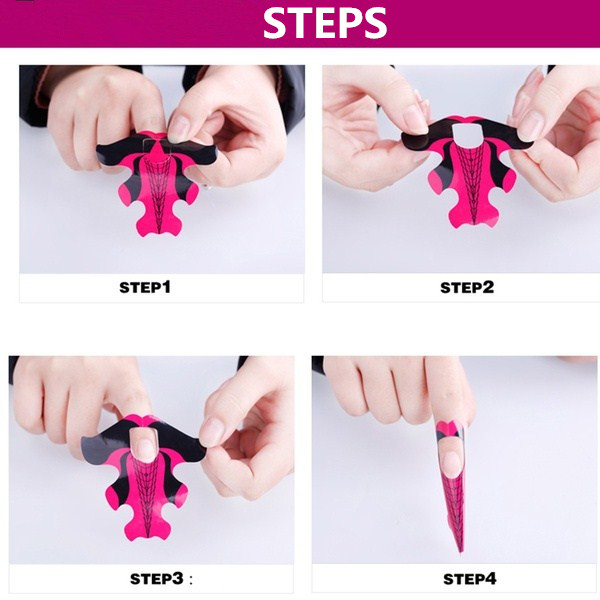 STEPS

STEP1

STEP2

STEP3 :

STEP4