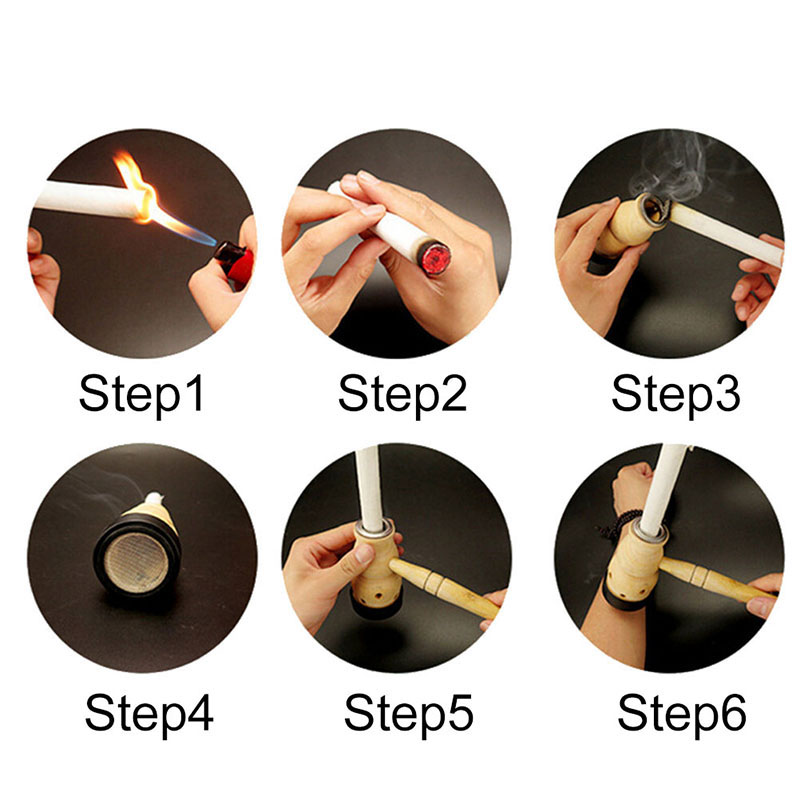 Step1
Step2
Step3

Step4
Step5
Step6