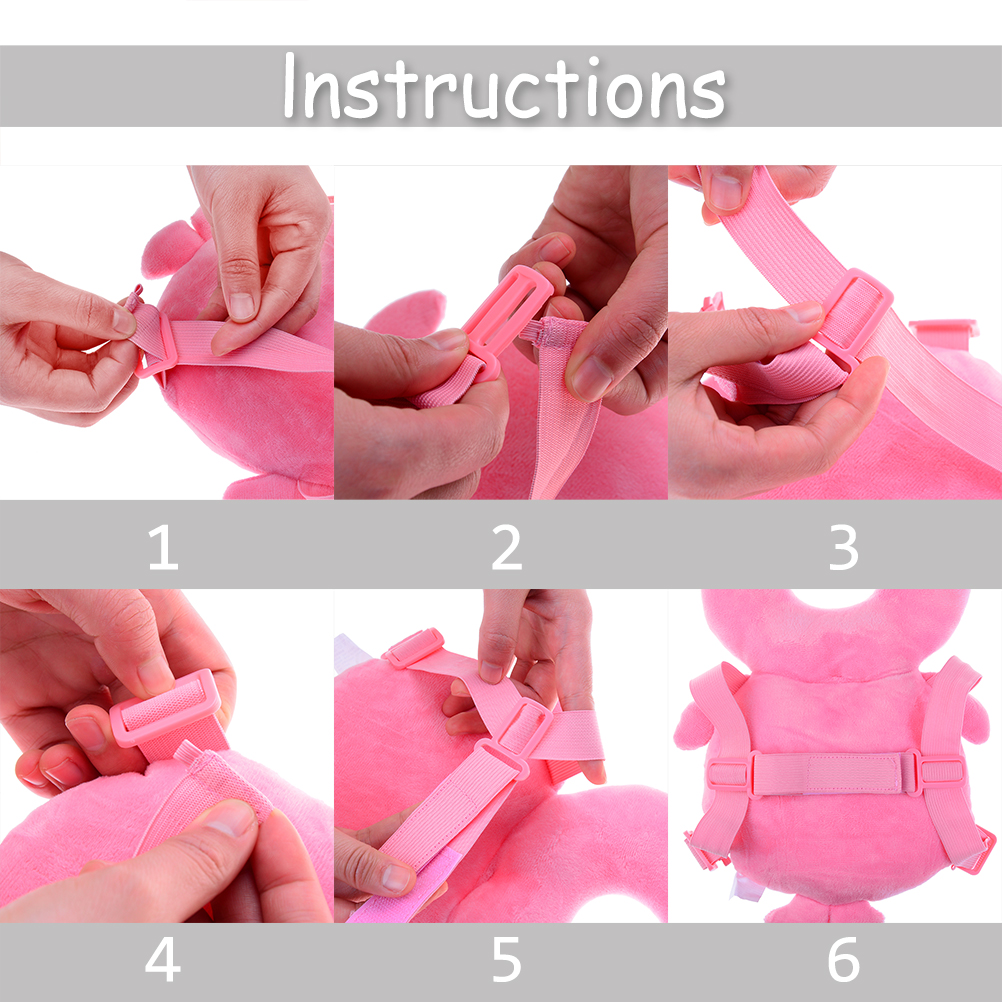 Instructions

1

2

3

4

5

6