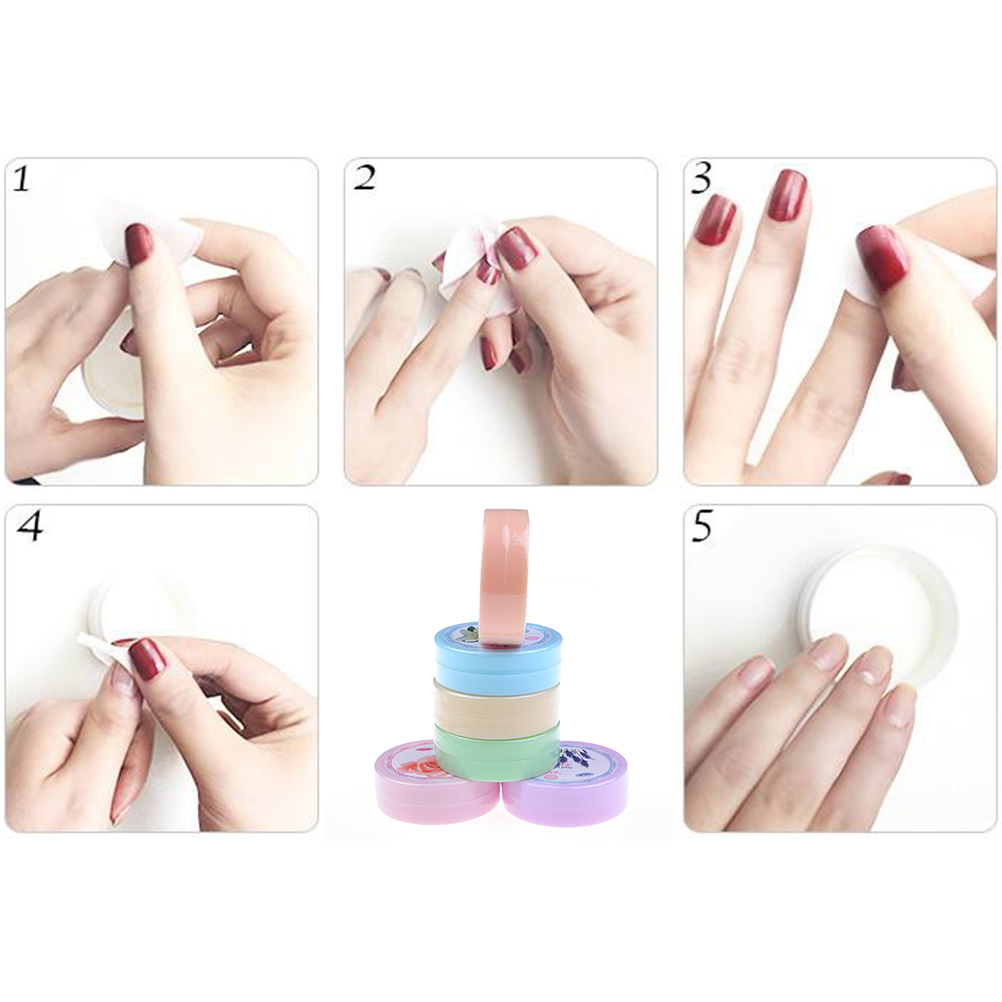 1

2

3

4

5