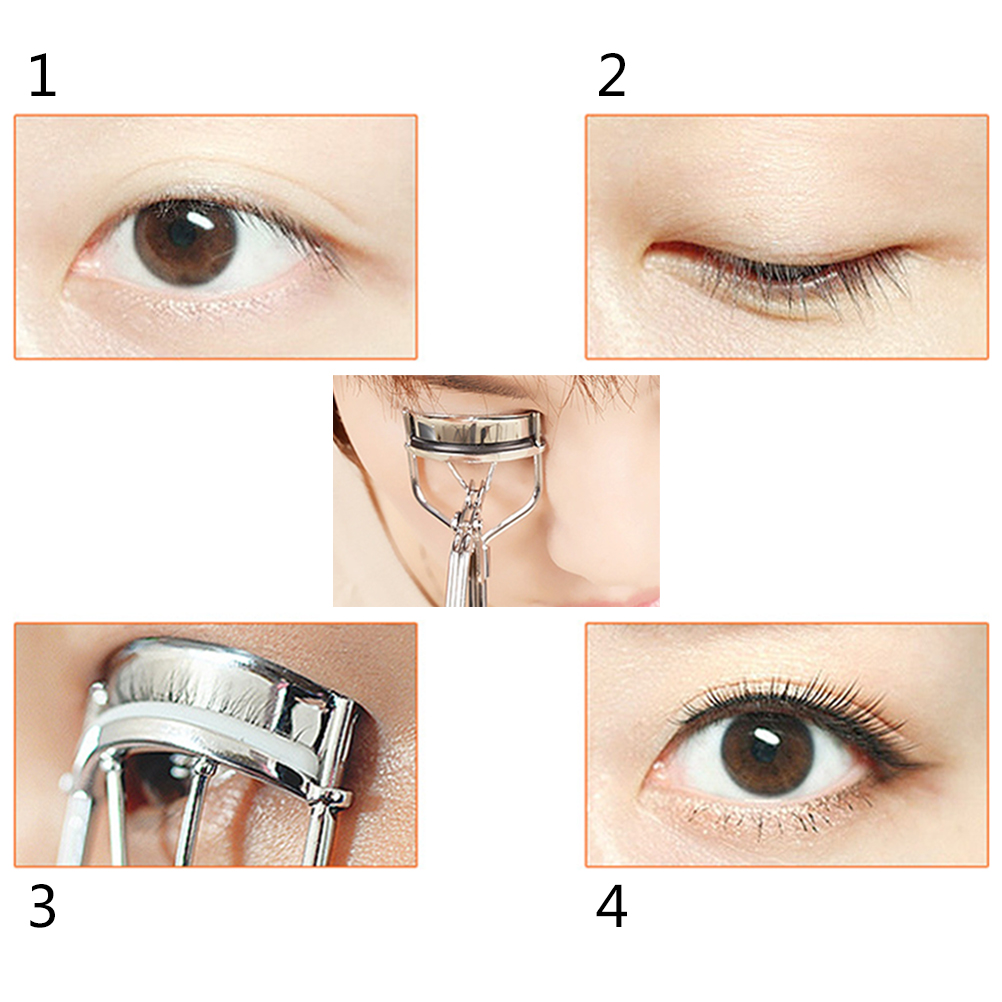 1

2

3

4