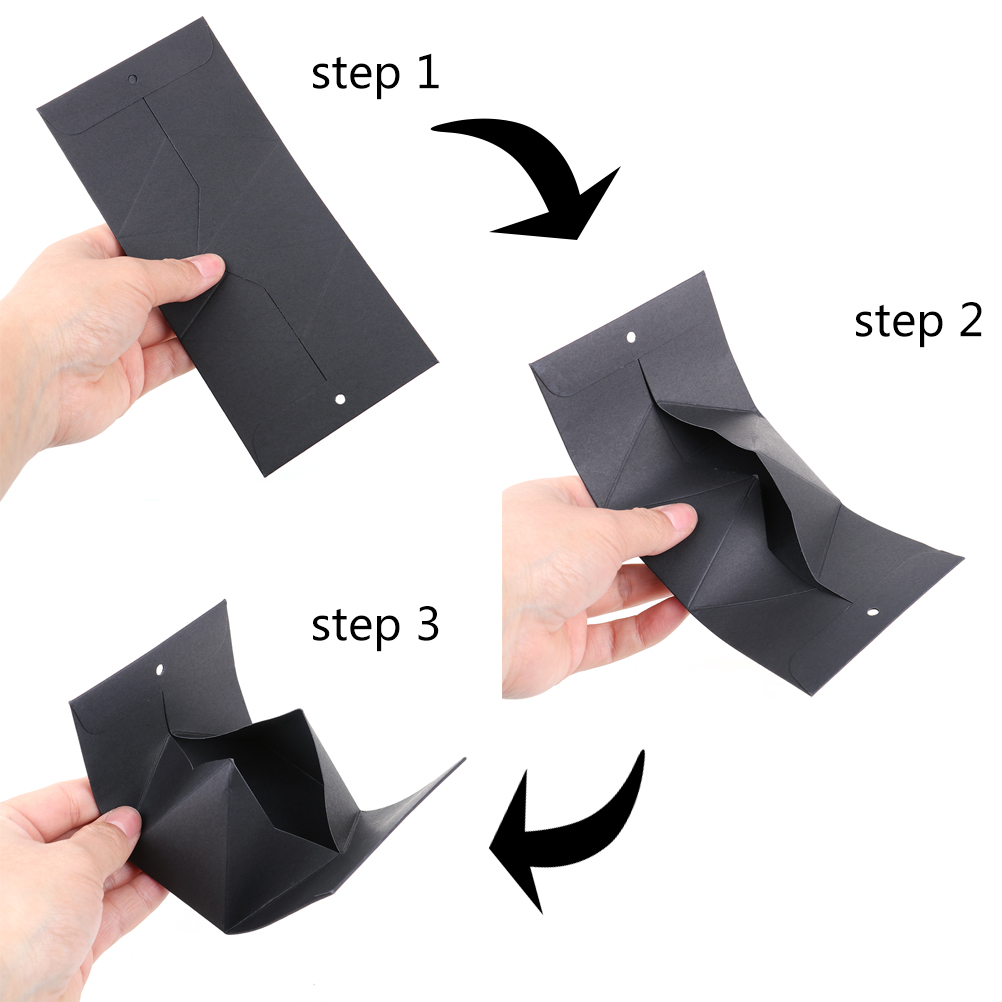 step 1

step 2

step 3