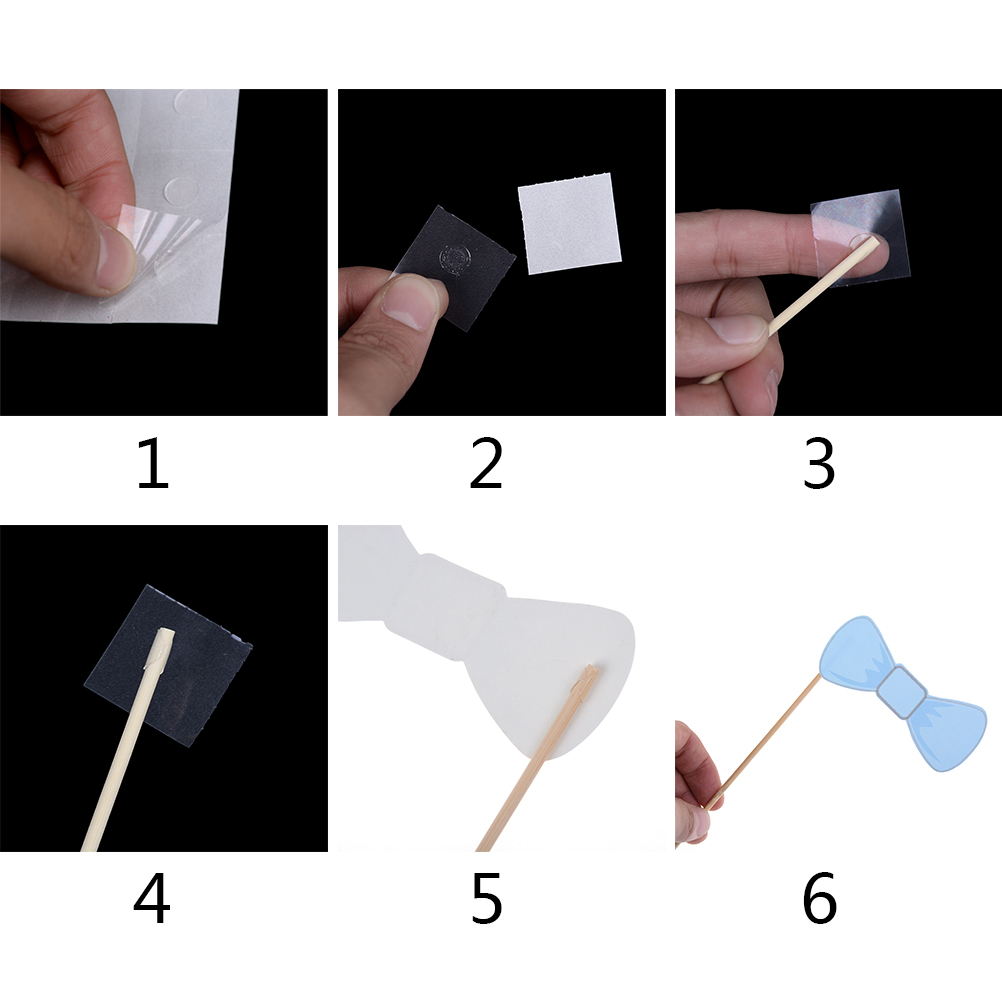 1

2

3

4

5

6