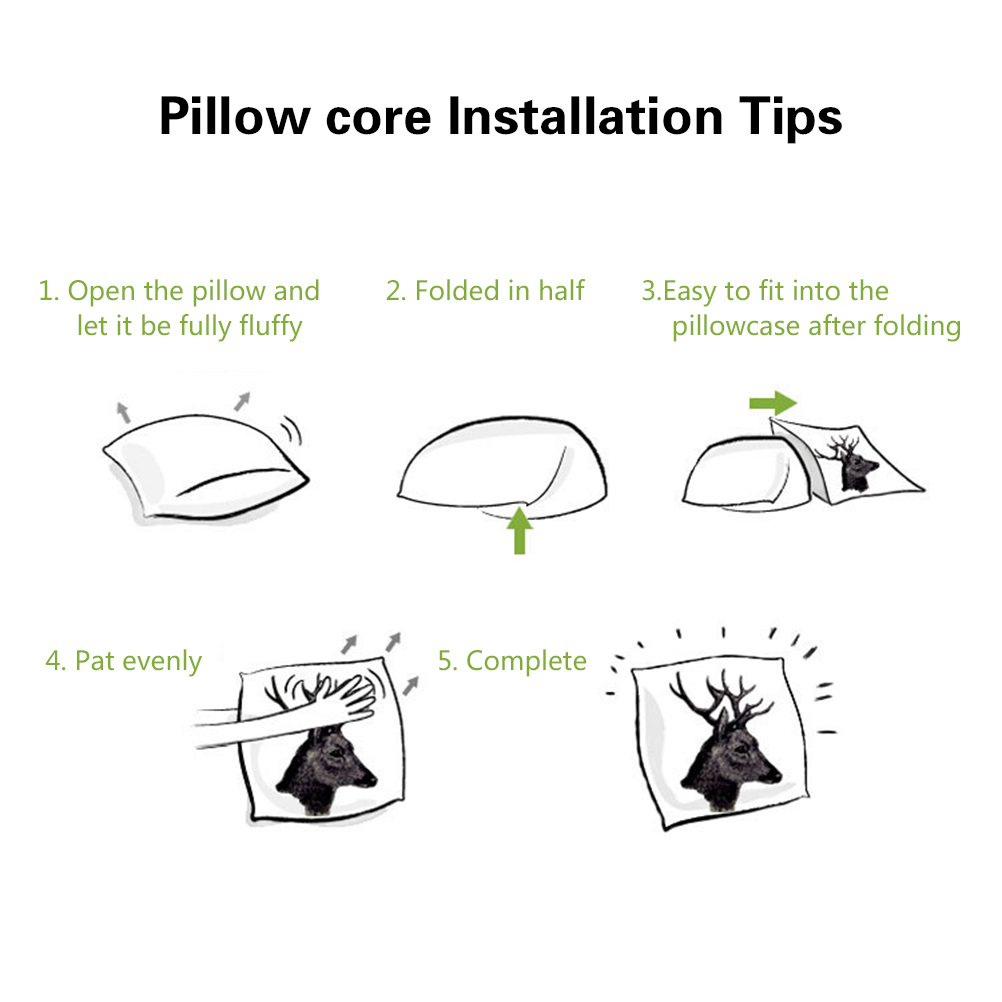 Pillow core Installation Tips

1. Open the pillow and let it be fully fluffy

2. Folded in half

3.Easy to fit into the pillowcase after folding

4. Pat evenly

5. Complete