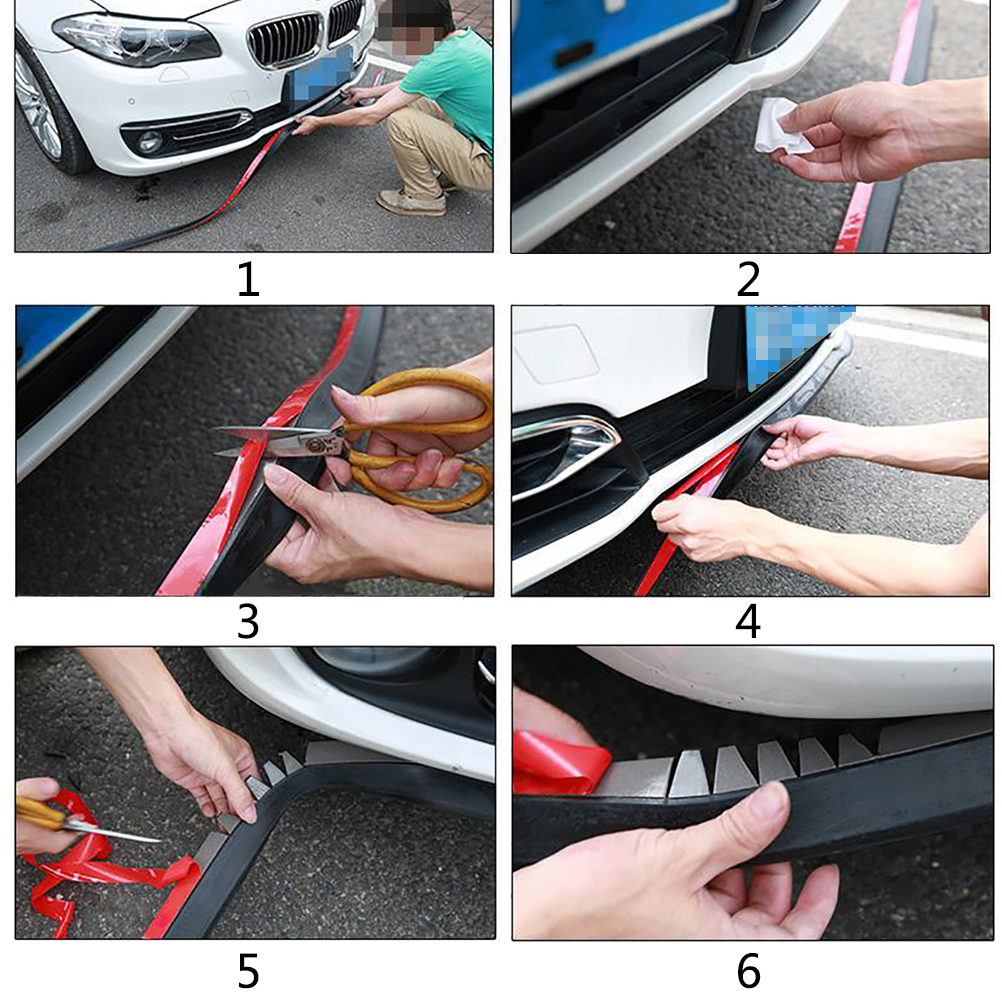 1

2

3

4

5

6