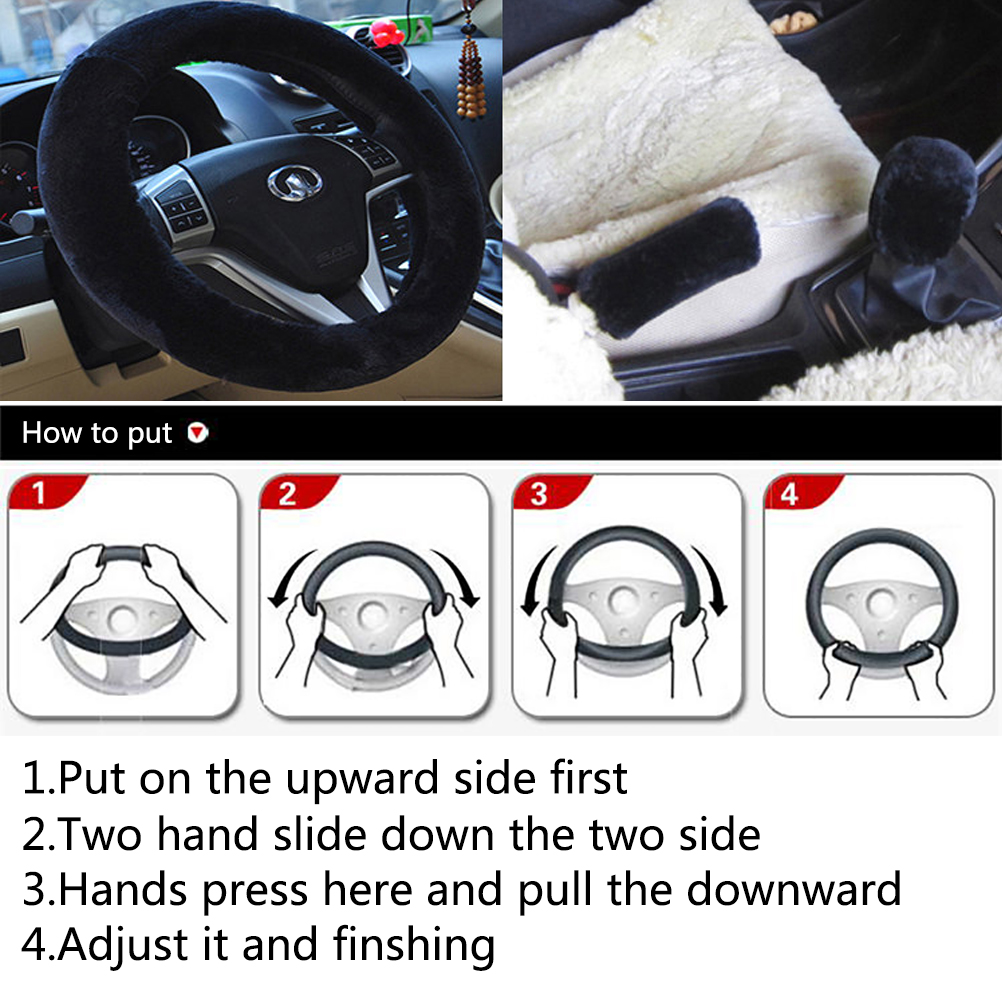 How to put

1

2

3

4

1.Put on the upward side first
2.Two hand slide down the two side
3.Hands press here and pull the downward
4.Adjust it and finshing