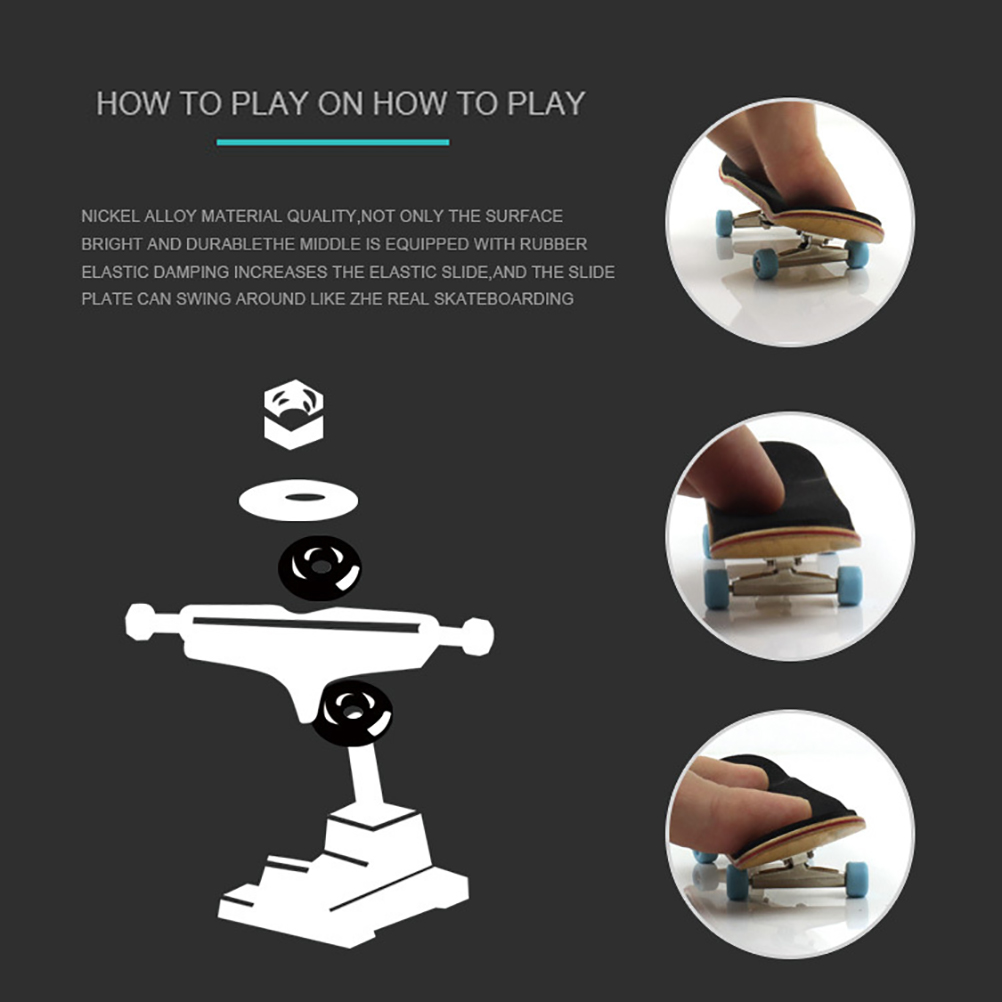 HOW TO PLAY ON HOW TO PLAY

NICKEL ALLOY MATERIAL QUALITY,NOT ONLY THE SURFACE BRIGHT AND DURABLETHE MIDDLE IS EQUIPPED WITH RUBBER ELASTIC DAMPING INCREASES THE ELASTIC SLIDE,AND THE SLIDE PLATE CAN SWING AROUND LIKE ZHE REAL SKATEBOARDING