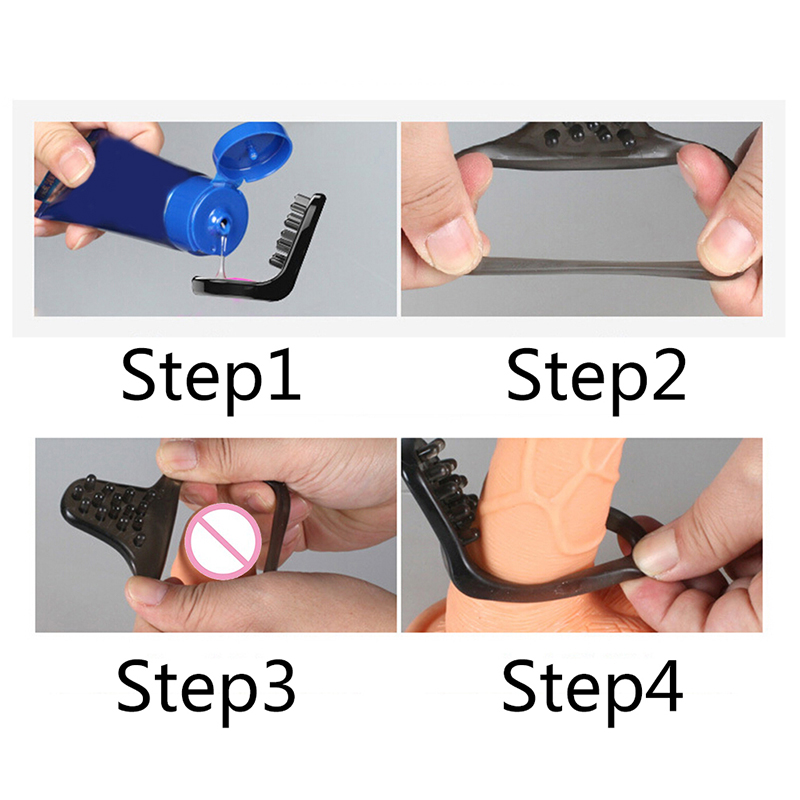 Step1

Step2

Step3

Step4