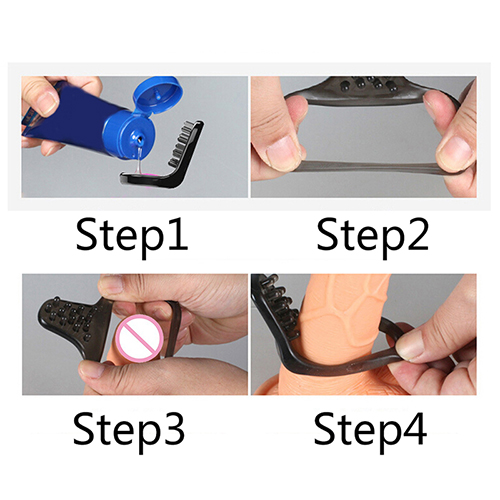 Step1

Step2

Step3

Step4