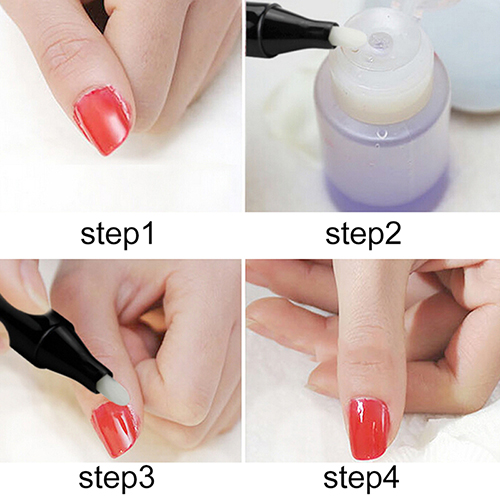 step1

step2

step3

step4