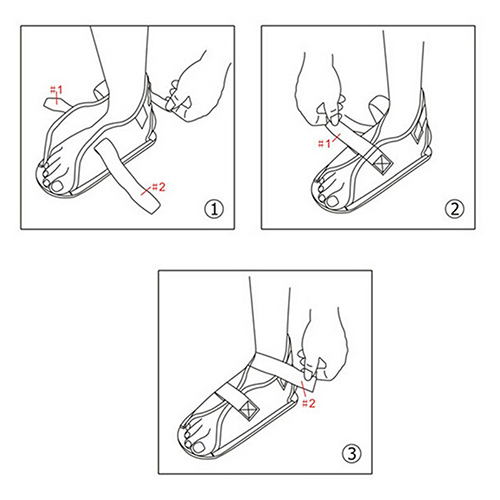 #1
#2
①

#1
②

#2
③