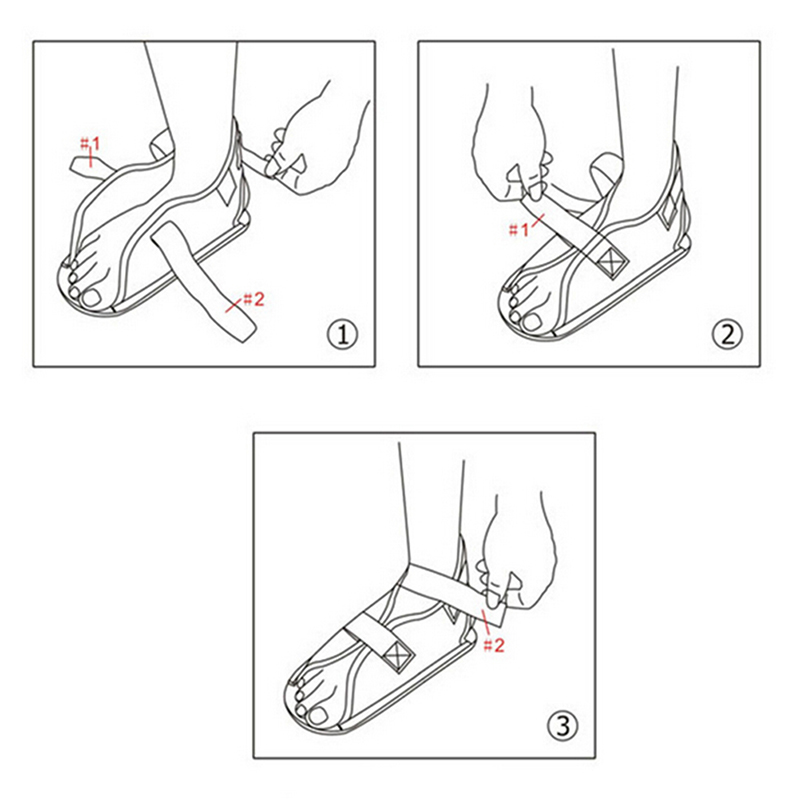 #1
#2
①

#1
②

#2
③