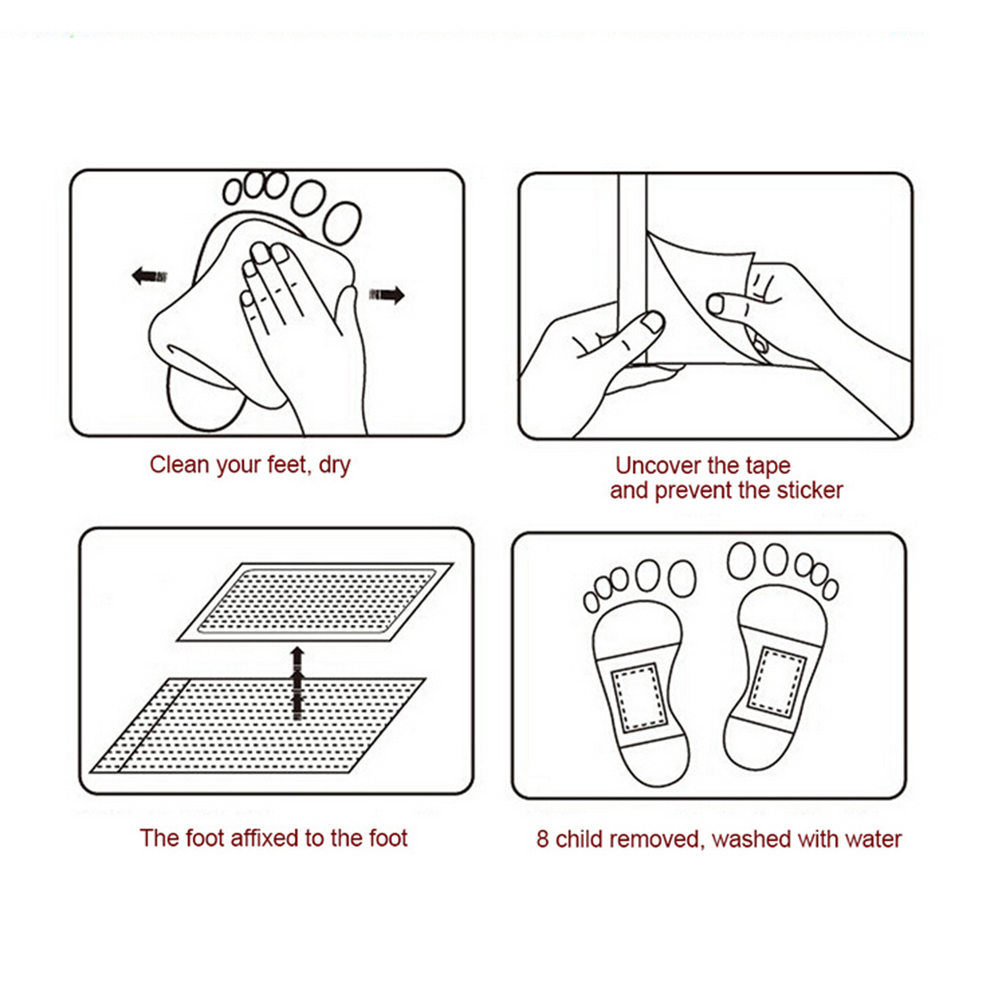 Clean your feet, dry

Uncover the tape
and prevent the sticker

The foot affixed to the foot

8 child removed, washed with water