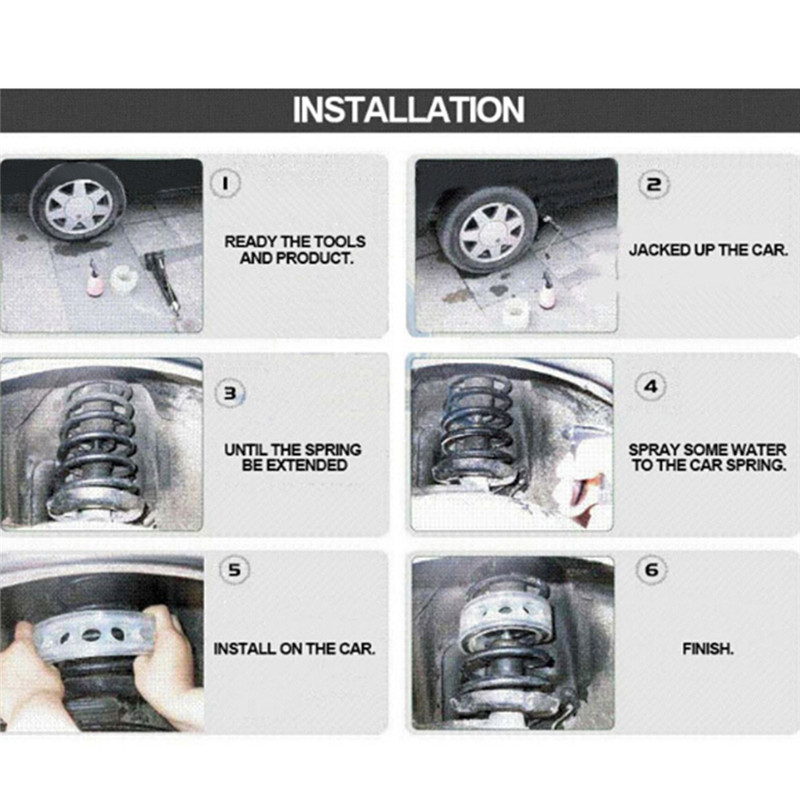 INSTALLATION

1
READY THE TOOLS AND PRODUCT.

2
JACKED UP THE CAR.

3
UNTIL THE SPRING BE EXTENDED

4
SPRAY SOME WATER TO THE CAR SPRING.

5
INSTALL ON THE CAR.

6
FINISH.