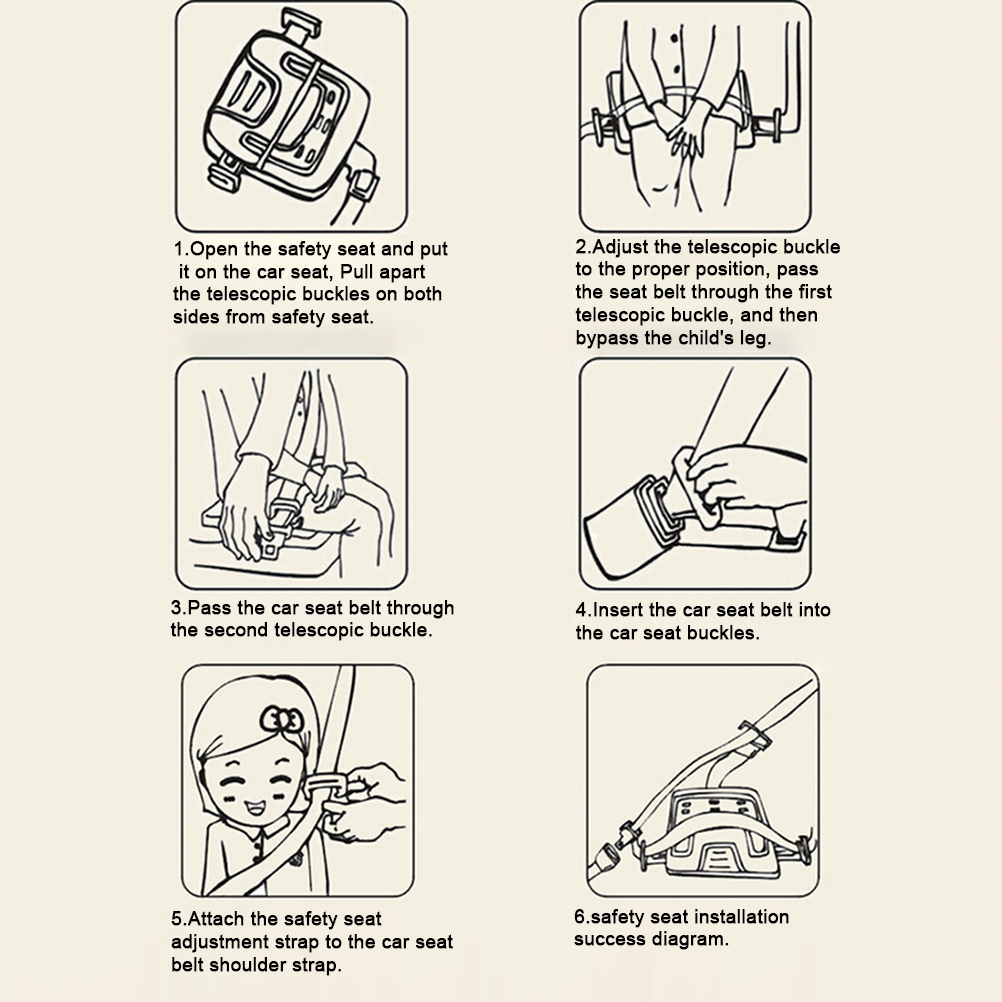 1.Open the safety seat and put it on the car seat, Pull apart the telescopic buckles on both sides from safety seat.

2.Adjust the telescopic buckle to the proper position, pass the seat belt through the first telescopic buckle, and then bypass the child's leg.

3.Pass the car seat belt through the second telescopic buckle.

4.Insert the car seat belt into the car seat buckles.

5.Attach the safety seat adjustment strap to the car seat belt shoulder strap.

6.safety seat installation success diagram.