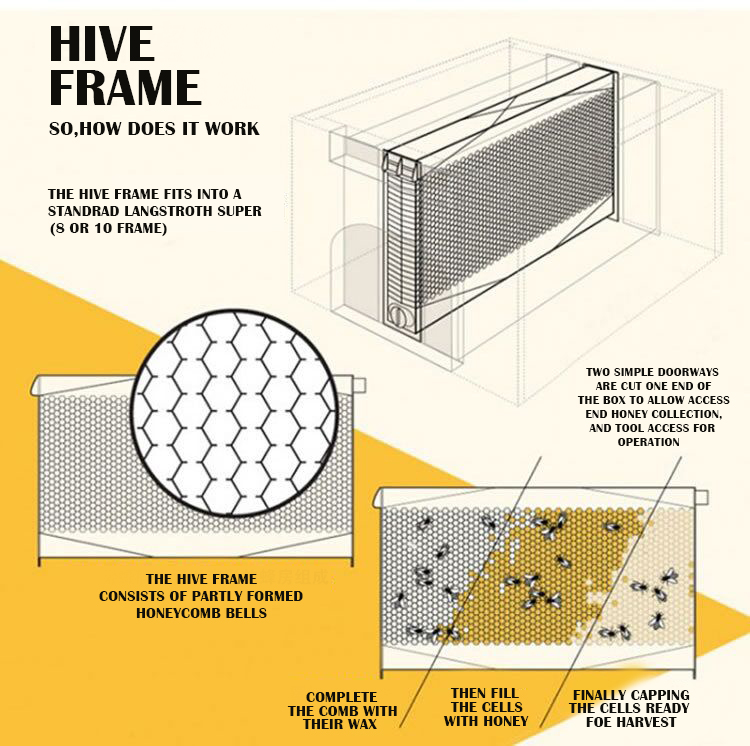 HIVE FRAME

SO,HOW DOES IT WORK

THE HIVE FRAME FITS INTO A STANDRAD LANGSTROTH SUPER (8 OR 10 FRAME)

TWO SIMPLE DOORWAYS ARE CUT ONE END OF THE BOX TO ALLOW ACCESS END HONEY COLLECTION, AND TOOL ACCESS FOR OPERATION

THE HIVE FRAME CONSISTS OF PARTLY FORMED HONEYCOMB BELLS

COMPLETE THE COMB WITH THEIR WAX

THEN FILL THE CELLS WITH HONEY

FINALLY CAPPING THE CELLS READY FOE HARVEST