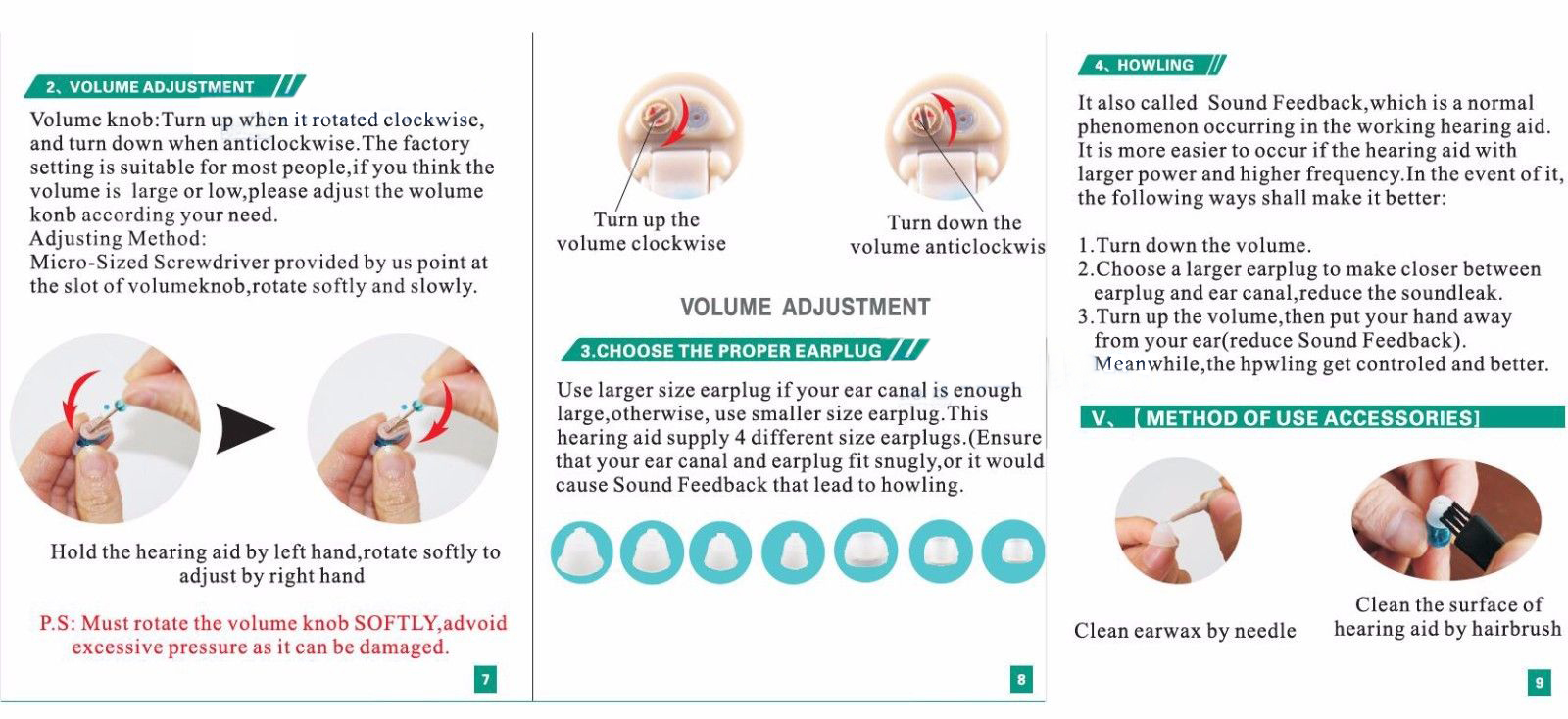 2、VOLUME ADJUSTMENT

Volume knob:Turn up when it rotated clockwise, and turn down when anticlockwise.The factory setting is suitable for most people,if you think the volume is large or low,please adjust the wolume konb according your need.
Adjusting Method:
Micro-Sized Screwdriver provided by us point at the slot of volumeknob,rotate softly and slowly.

Hold the hearing aid by left hand,rotate softly to adjust by right hand

P.S: Must rotate the volume knob SOFTLY,advoid excessive pressure as it can be damaged.

7

Turn up the volume clockwise

Turn down the volume anticlockwis

VOLUME ADJUSTMENT

3.CHOOSE THE PROPER EARPLUG

Use larger size earplug if your ear canal is enough large,otherwise, use smaller size earplug.This hearing aid supply 4 different size earplugs.(Ensure that your ear canal and earplug fit snugly,or it would cause Sound Feedback that lead to howling.

8

4、HOWLING

It also called Sound Feedback,which is a normal phenomenon occurring in the working hearing aid. It is more easier to occur if the hearing aid with larger power and higher frequency.In the event of it, the following ways shall make it better:

1.Turn down the volume.
2.Choose a larger earplug to make closer between earplug and ear canal,reduce the soundleak.
3.Turn up the volume,then put your hand away from your ear(reduce Sound Feedback). Meanwhile,the hpwling get controled and better.

V、【METHOD OF USE ACCESSORIES】

Clean earwax by needle

Clean the surface of hearing aid by hairbrush

9