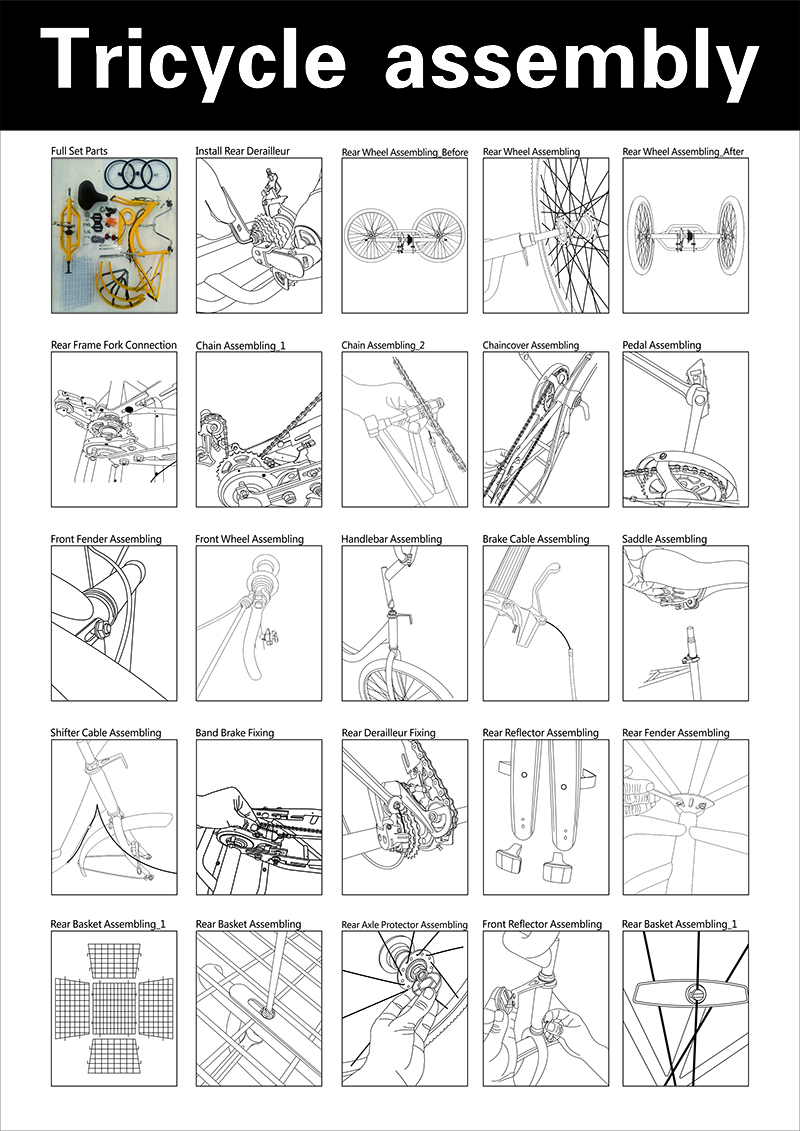 Tricycle assembly

Full Set Parts

Install Rear Derailleur

Rear Wheel Assembling_Before

Rear Wheel Assembling

Rear Wheel Assembling_After

Rear Frame Fork Connection

Chain Assembling_1

Chain Assembling_2

Chaincover Assembling

Pedal Assembling

Front Fender Assembling

Front Wheel Assembling

Handlebar Assembling

Brake Cable Assembling

Saddle Assembling

Shifter Cable Assembling

Band Brake Fixing

Rear Derailleur Fixing

Rear Reflector Assembling

Rear Fender Assembling

Rear Basket Assembling_1

Rear Basket Assembling

Rear Axle Protector Assembling

Front Reflector Assembling

Rear Basket Assembling_1