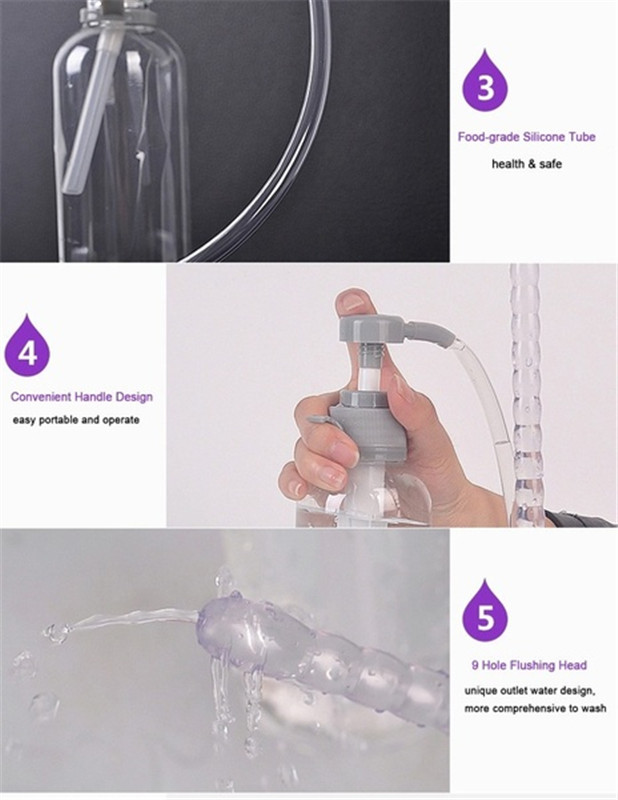 3

Food-grade Silicone Tube

health & safe

4

Convenient Handle Design

easy portable and operate

5

9 Hole Flushing Head

unique outlet water design, more comprehensive to wash