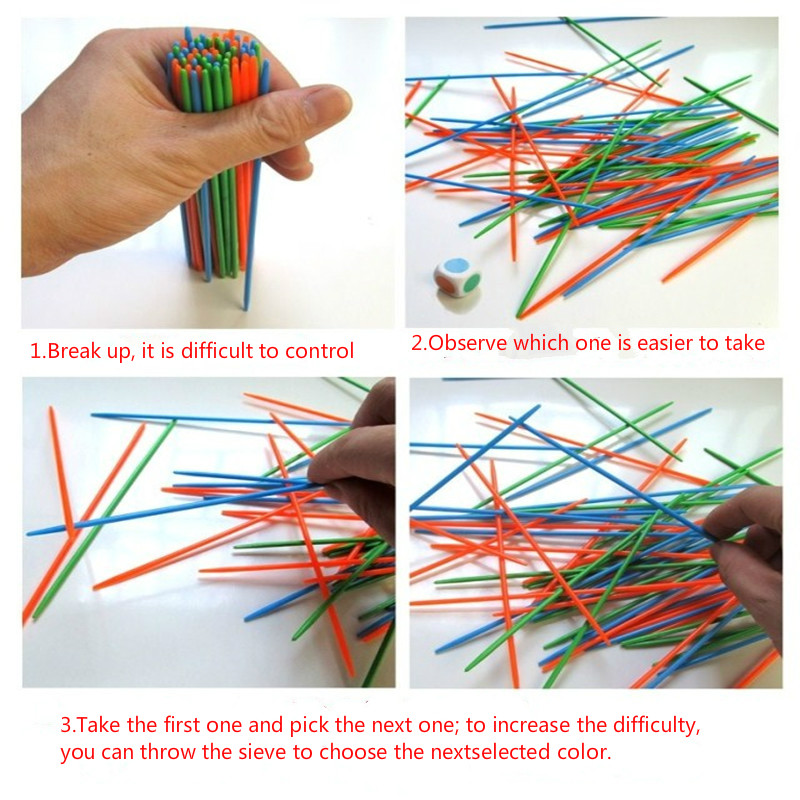 1.Break up, it is difficult to control

2.Observe which one is easier to take

3.Take the first one and pick the next one; to increase the difficulty, you can throw the sieve to choose the nextselected color.