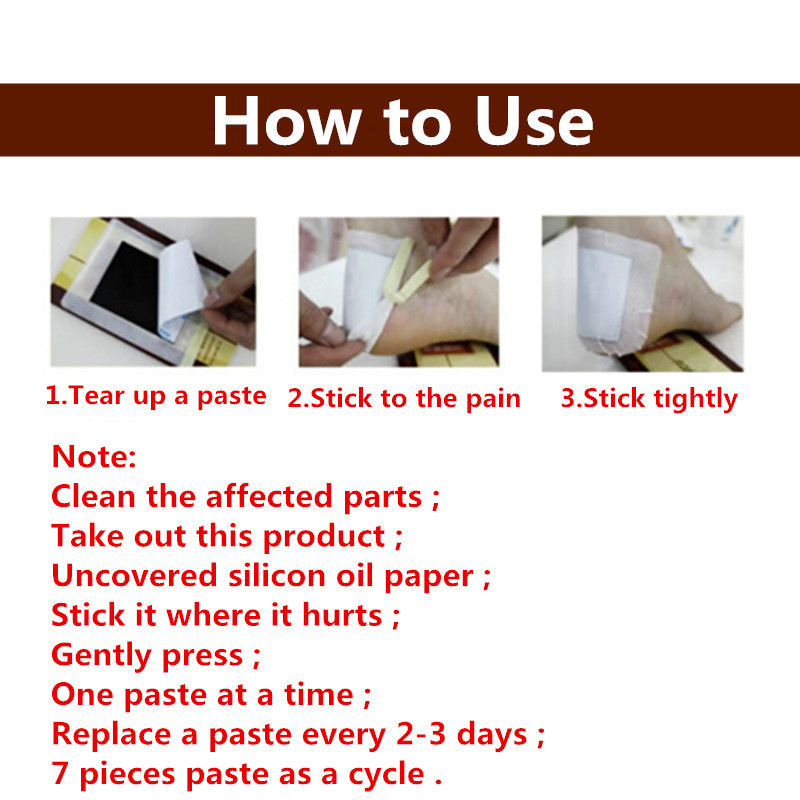 How to Use

1.Tear up a paste

2.Stick to the pain

3.Stick tightly

Note:
Clean the affected parts ;
Take out this product ;
Uncovered silicon oil paper ;
Stick it where it hurts ;
Gently press ;
One paste at a time ;
Replace a paste every 2-3 days ;
7 pieces paste as a cycle .