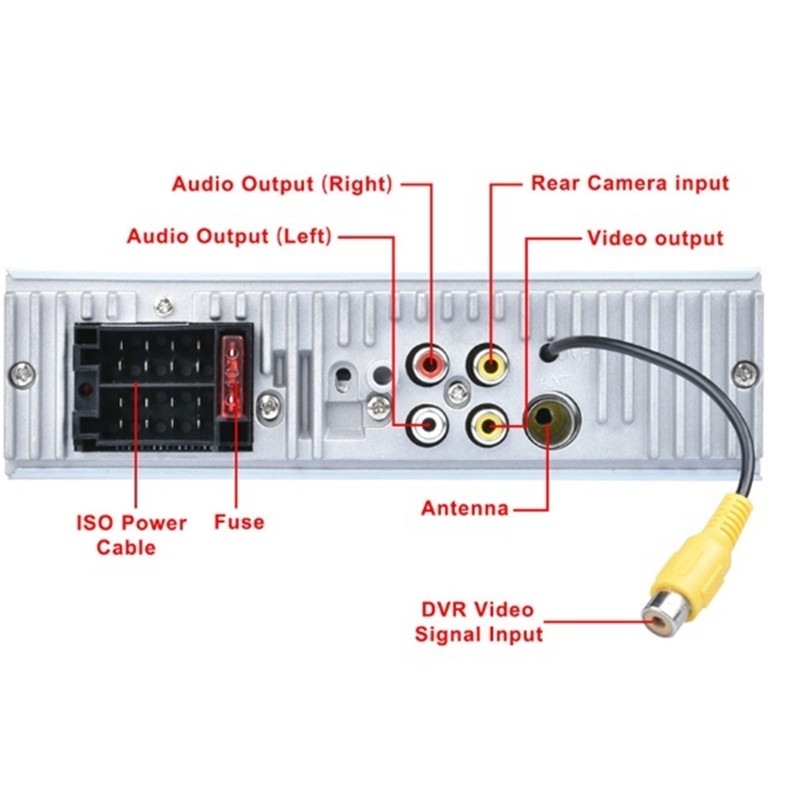 Audio Output (Right)
Rear Camera input
Audio Output (Left)
Video output
ISO Power Cable
Fuse
Antenna
DVR Video Signal Input