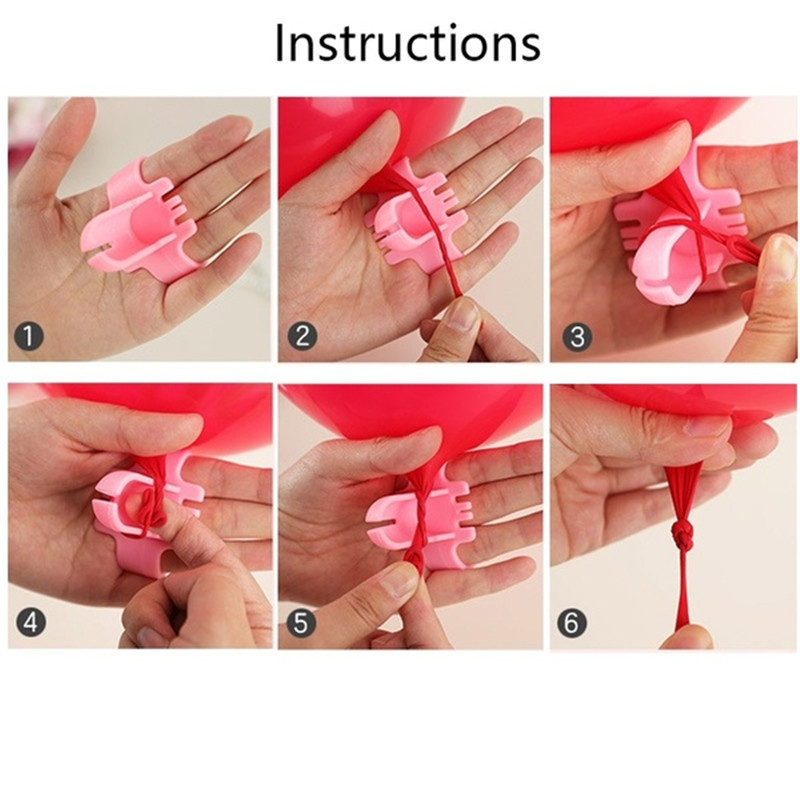 Instructions

1

2

3

4

5

6