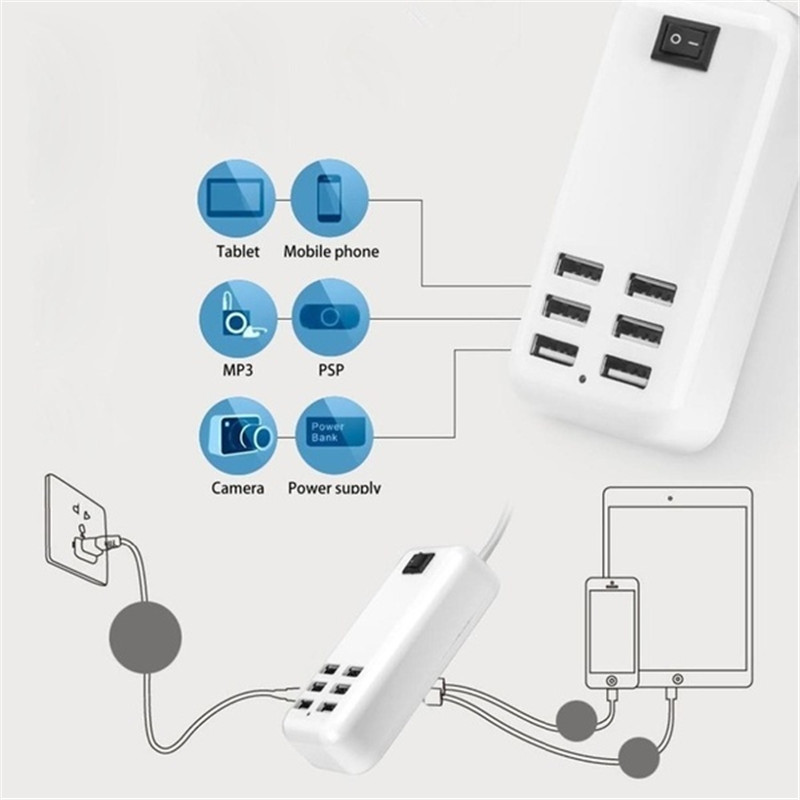 Tablet
Mobile phone
MP3
PSP
Power Bank
Camera
Power supply