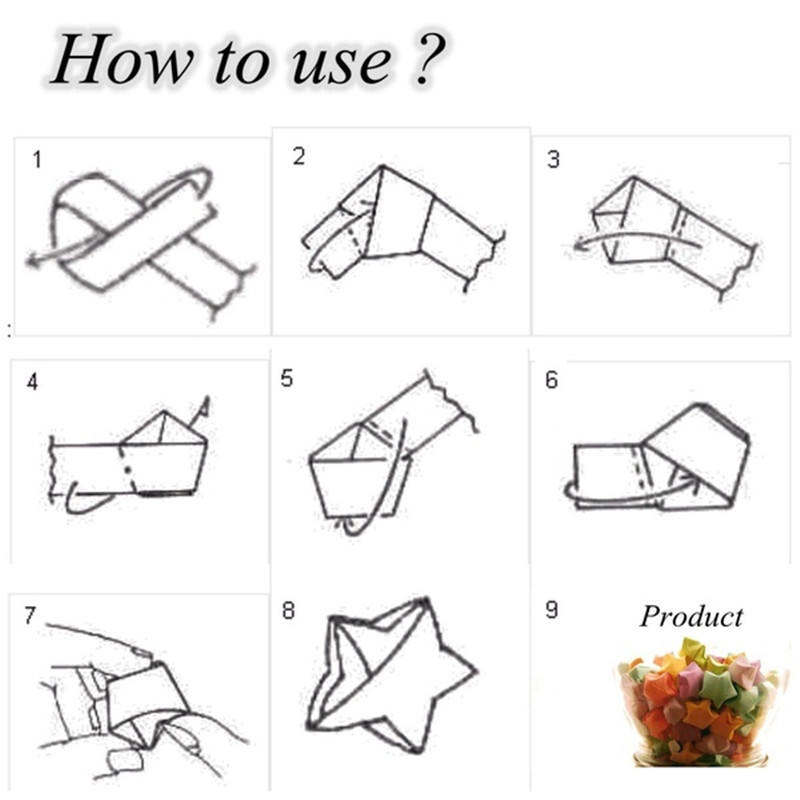 How to use ?

1

2

3

4

5

6

7

8

9

Product