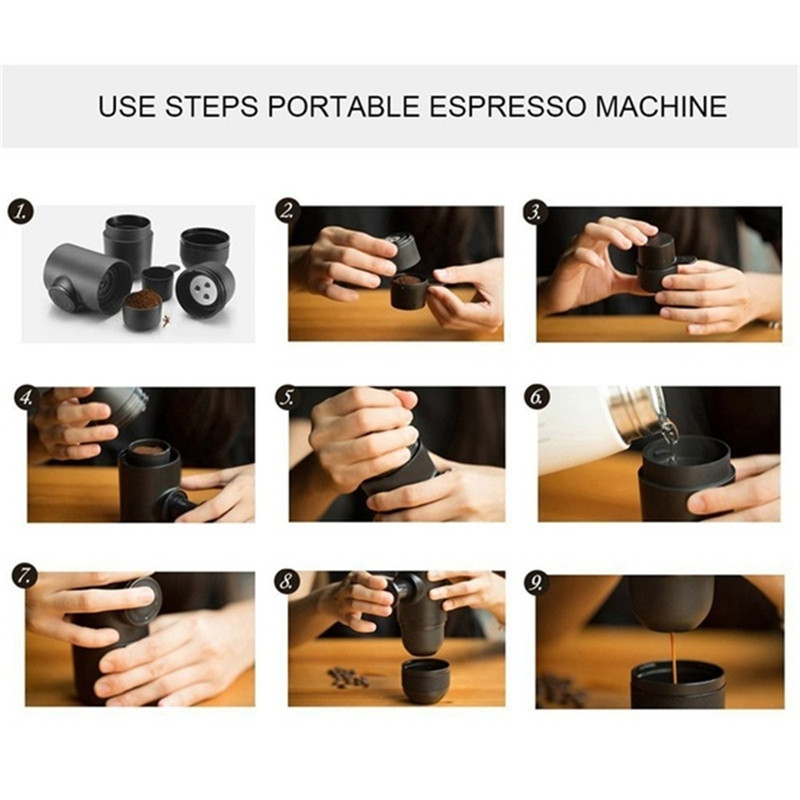 USE STEPS PORTABLE ESPRESSO MACHINE

1.

2.

3.

4.

5.

6.

7.

8.

9.