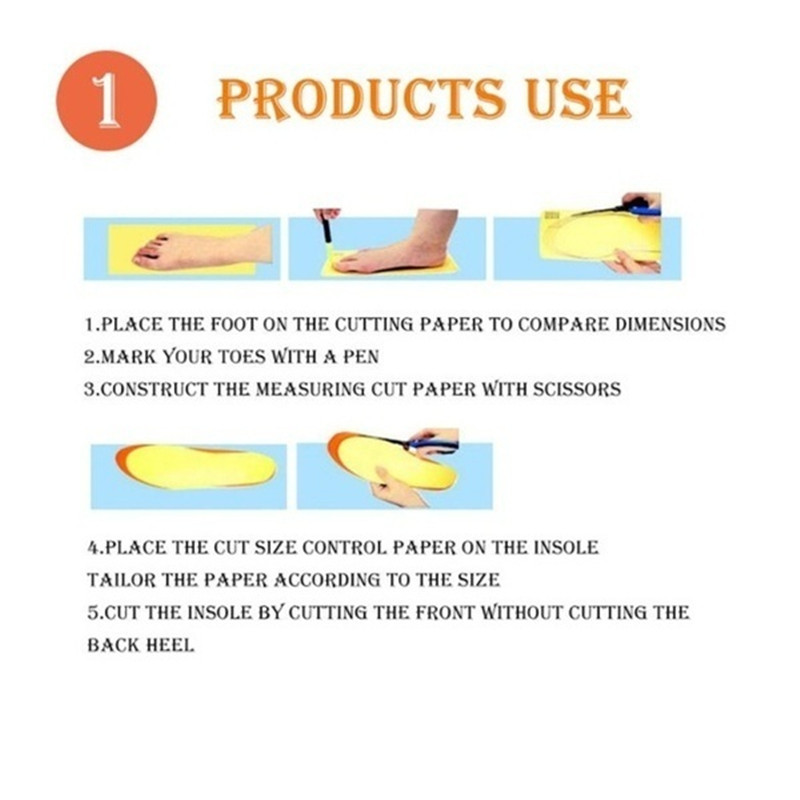 1 PRODUCTS USE

1.PLACE THE FOOT ON THE CUTTING PAPER TO COMPARE DIMENSIONS
2.MARK YOUR TOES WITH A PEN
3.CONSTRUCT THE MEASURING CUT PAPER WITH SCISSORS

4.PLACE THE CUT SIZE CONTROL PAPER ON THE INSOLE
TAILOR THE PAPER ACCORDING TO THE SIZE
5.CUT THE INSOLE BY CUTTING THE FRONT WITHOUT CUTTING THE BACK HEEL