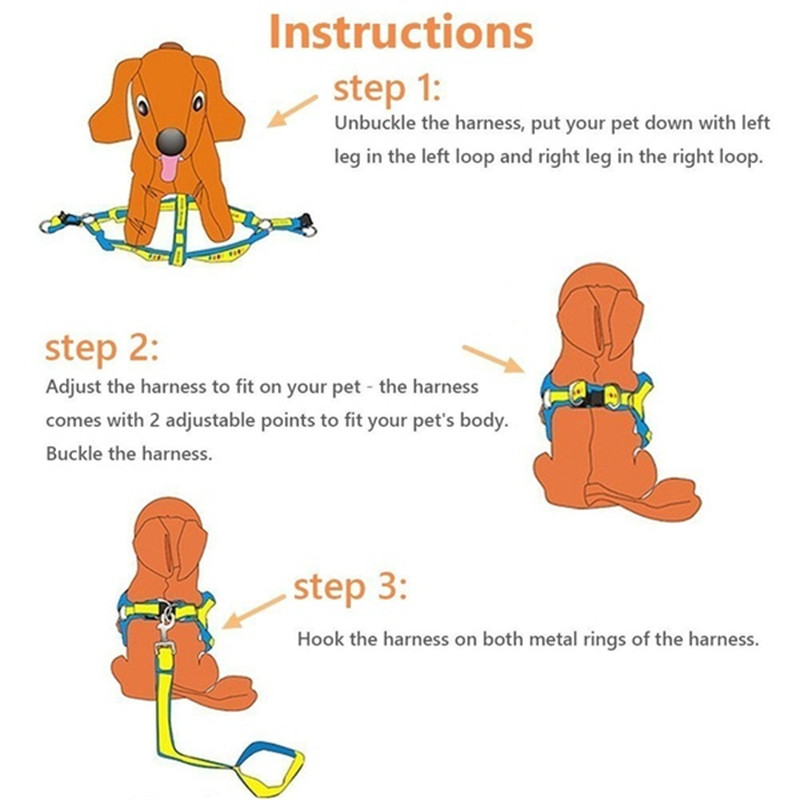 Instructions

step 1:
Unbuckle the harness, put your pet down with left leg in the left loop and right leg in the right loop.

step 2:
Adjust the harness to fit on your pet - the harness comes with 2 adjustable points to fit your pet's body. Buckle the harness.

step 3:
Hook the harness on both metal rings of the harness.