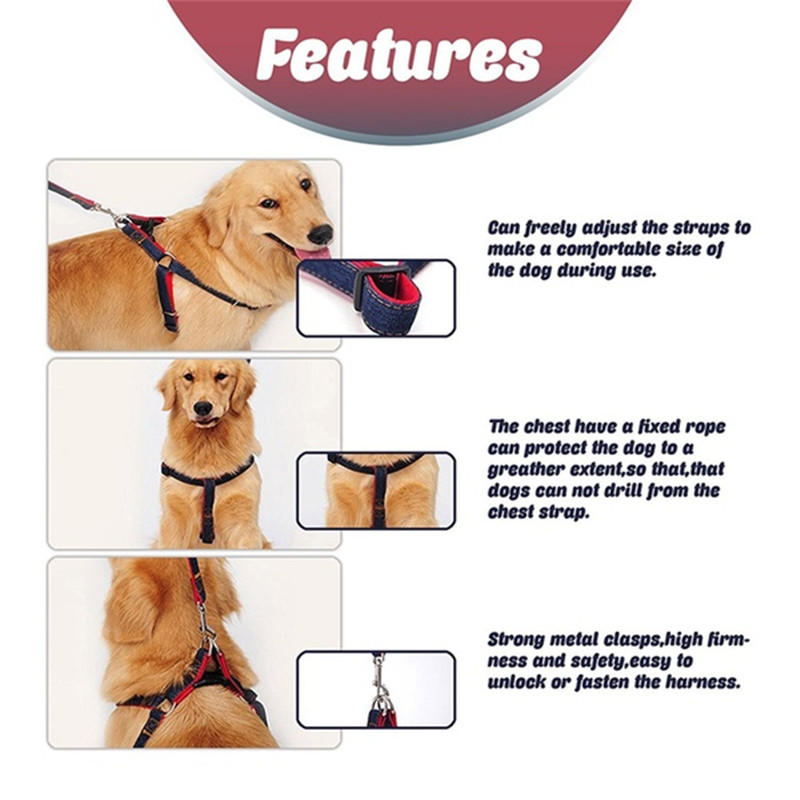 Features

Can freely adjust the straps to make a comfortable size of the dog during use.

The chest have a fixed rope can protect the dog to a greather extent,so that,that dogs can not drill from the chest strap.

Strong metal clasps,high firmness and safety,easy to unlock or fasten the harness.