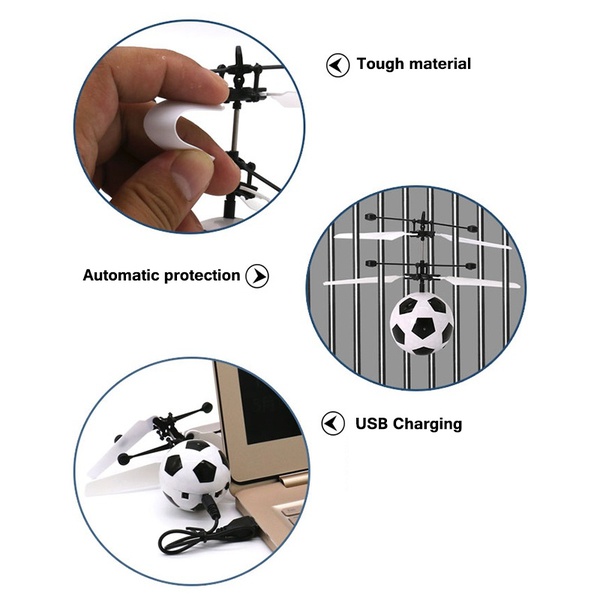 Tough material

Automatic protection

USB Charging