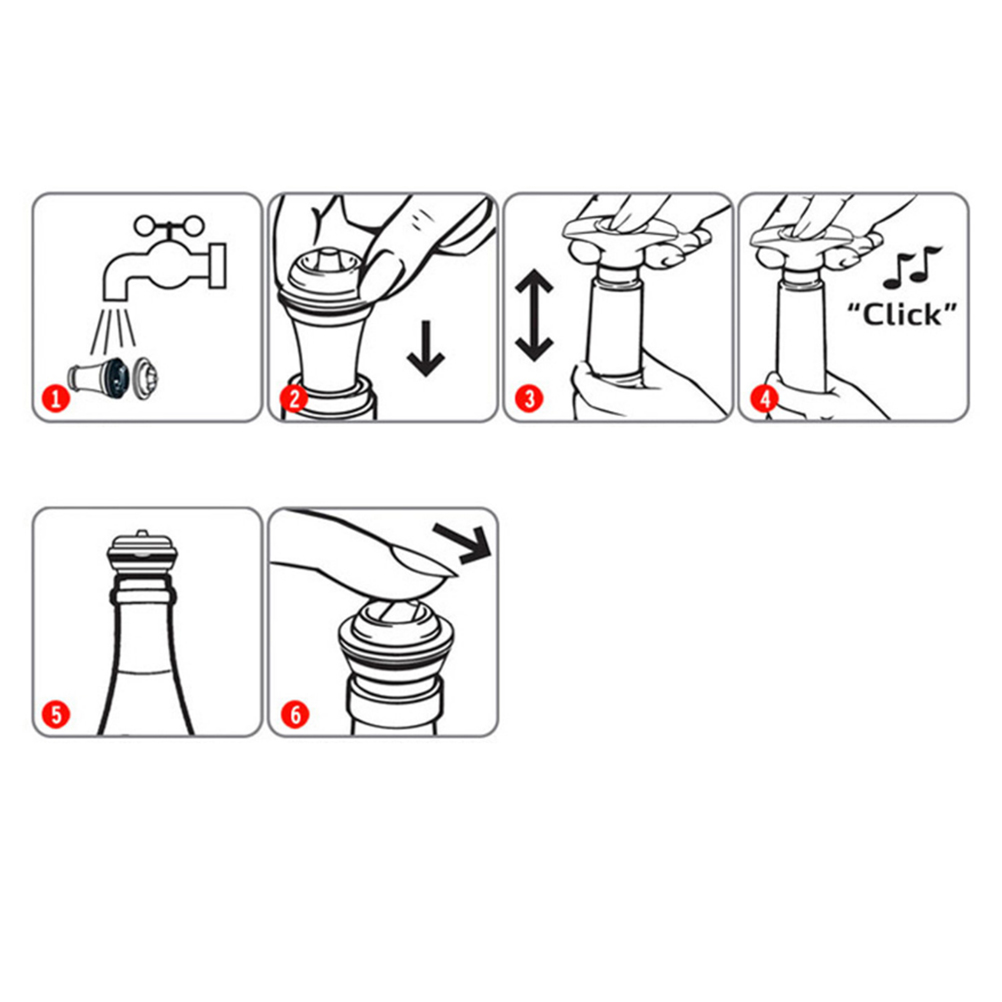 1

2

3

4
"Click"

5

6