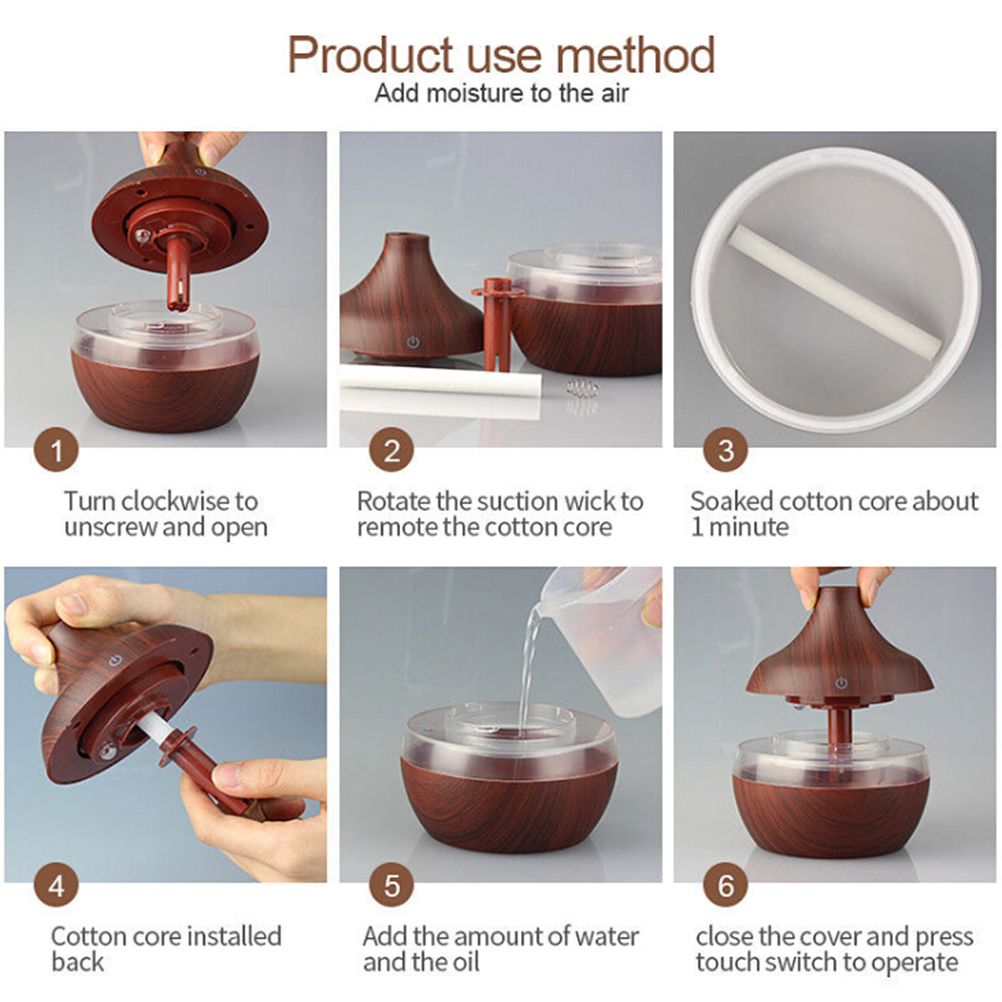 Product use method
Add moisture to the air

1
Turn clockwise to unscrew and open

2
Rotate the suction wick to remote the cotton core

3
Soaked cotton core about 1 minute

4
Cotton core installed back

5
Add the amount of water and the oil

6
close the cover and press touch switch to operate