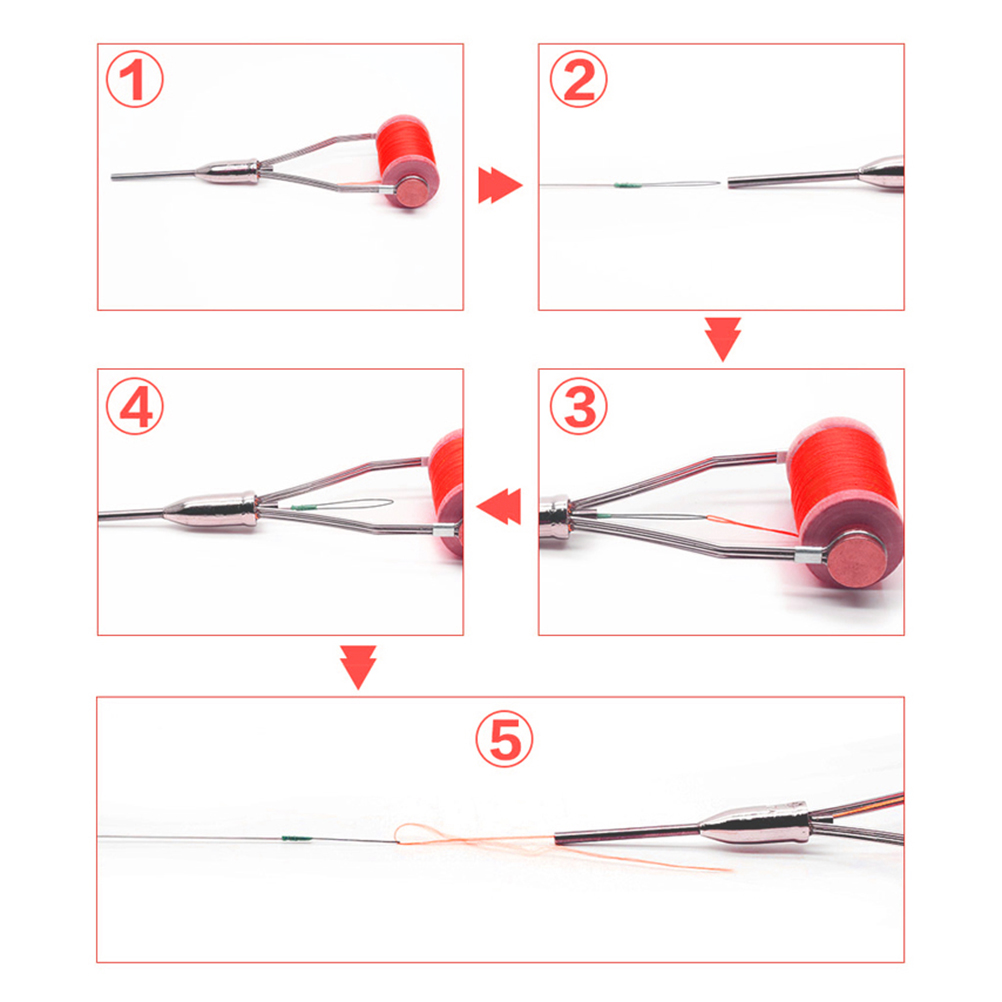 ①

②

④

③

⑤