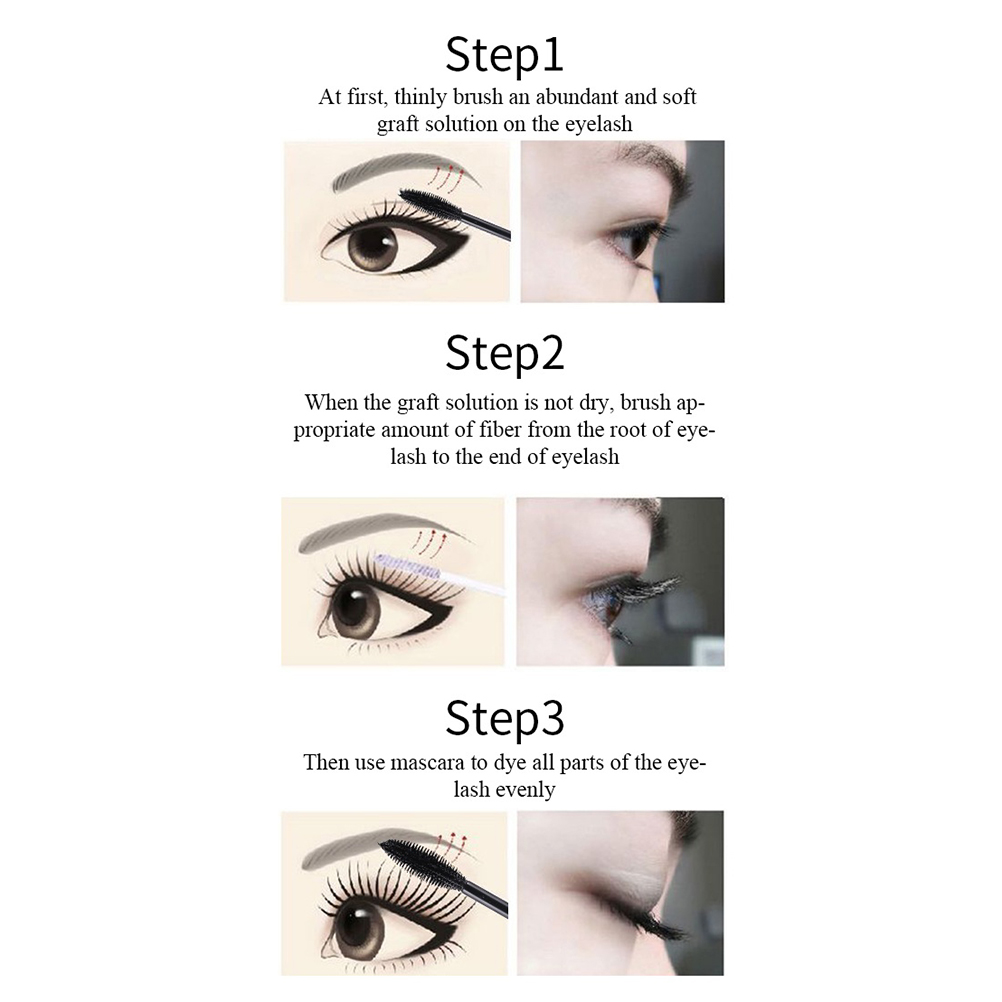 Step1

At first, thinly brush an abundant and soft graft solution on the eyelash

Step2

When the graft solution is not dry, brush appropriate amount of fiber from the root of eyelash to the end of eyelash

Step3

Then use mascara to dye all parts of the eyelash evenly