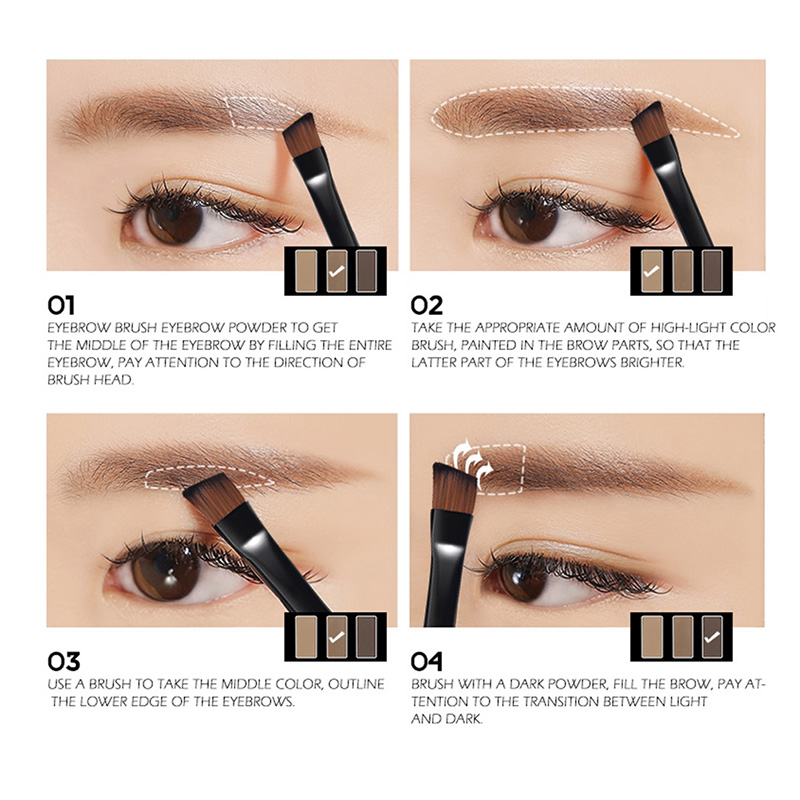 01
EYEBROW BRUSH EYEBROW POWDER TO GET THE MIDDLE OF THE EYEBROW BY FILLING THE ENTIRE EYEBROW, PAY ATTENTION TO THE DIRECTION OF BRUSH HEAD.

02
TAKE THE APPROPRIATE AMOUNT OF HIGH-LIGHT COLOR BRUSH, PAINTED IN THE BROW PARTS, SO THAT THE LATTER PART OF THE EYEBROWS BRIGHTER.

03
USE A BRUSH TO TAKE THE MIDDLE COLOR, OUTLINE THE LOWER EDGE OF THE EYEBROWS.

04
BRUSH WITH A DARK POWDER, FILL THE BROW, PAY ATTENTION TO THE TRANSITION BETWEEN LIGHT AND DARK.