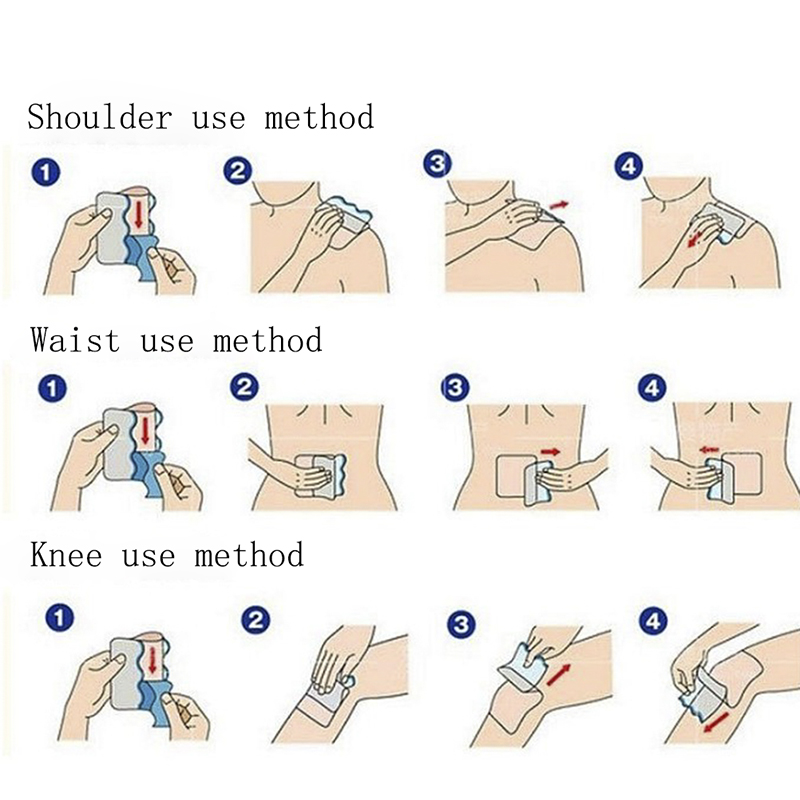 Shoulder use method

1 2 3 4

Waist use method

1 2 3 4

Knee use method

1 2 3 4