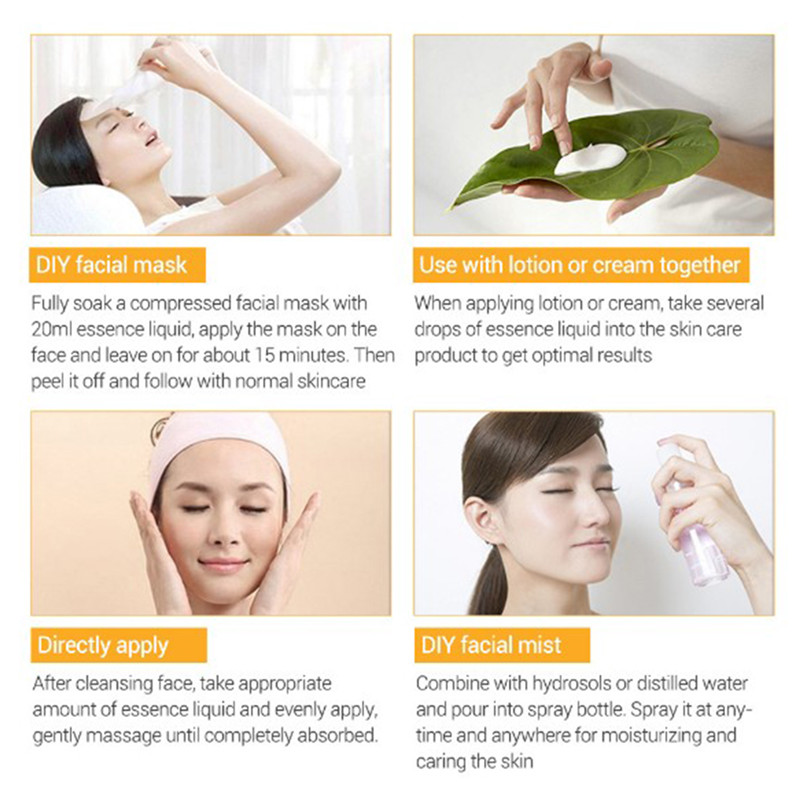 DIY facial mask

Fully soak a compressed facial mask with 20ml essence liquid, apply the mask on the face and leave on for about 15 minutes. Then peel it off and follow with normal skincare

Use with lotion or cream together

When applying lotion or cream, take several drops of essence liquid into the skin care product to get optimal results

Directly apply

After cleansing face, take appropriate amount of essence liquid and evenly apply, gently massage until completely absorbed.

DIY facial mist

Combine with hydrosols or distilled water and pour into spray bottle. Spray it at anytime and anywhere for moisturizing and caring the skin