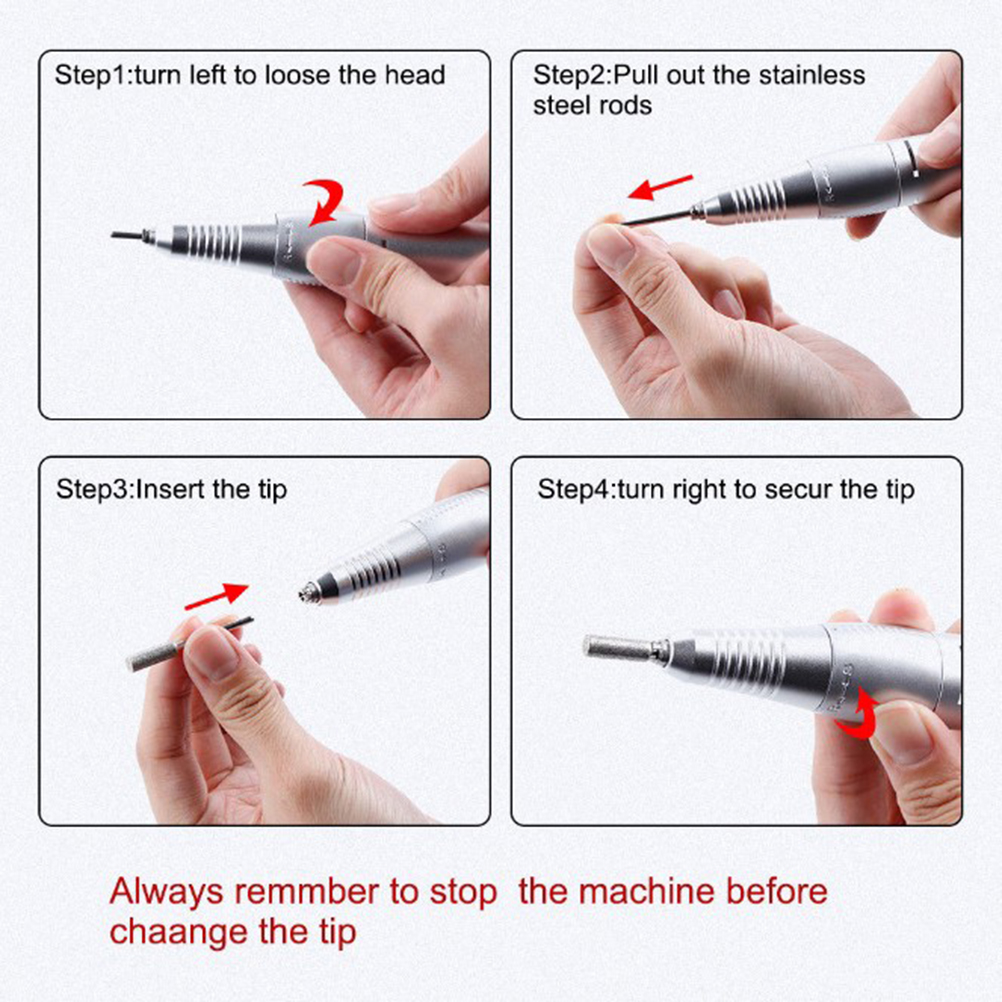 Step1:turn left to loose the head

Step2:Pull out the stainless steel rods

Step3:Insert the tip

Step4:turn right to secur the tip

Always remmber to stop the machine before chaange the tip