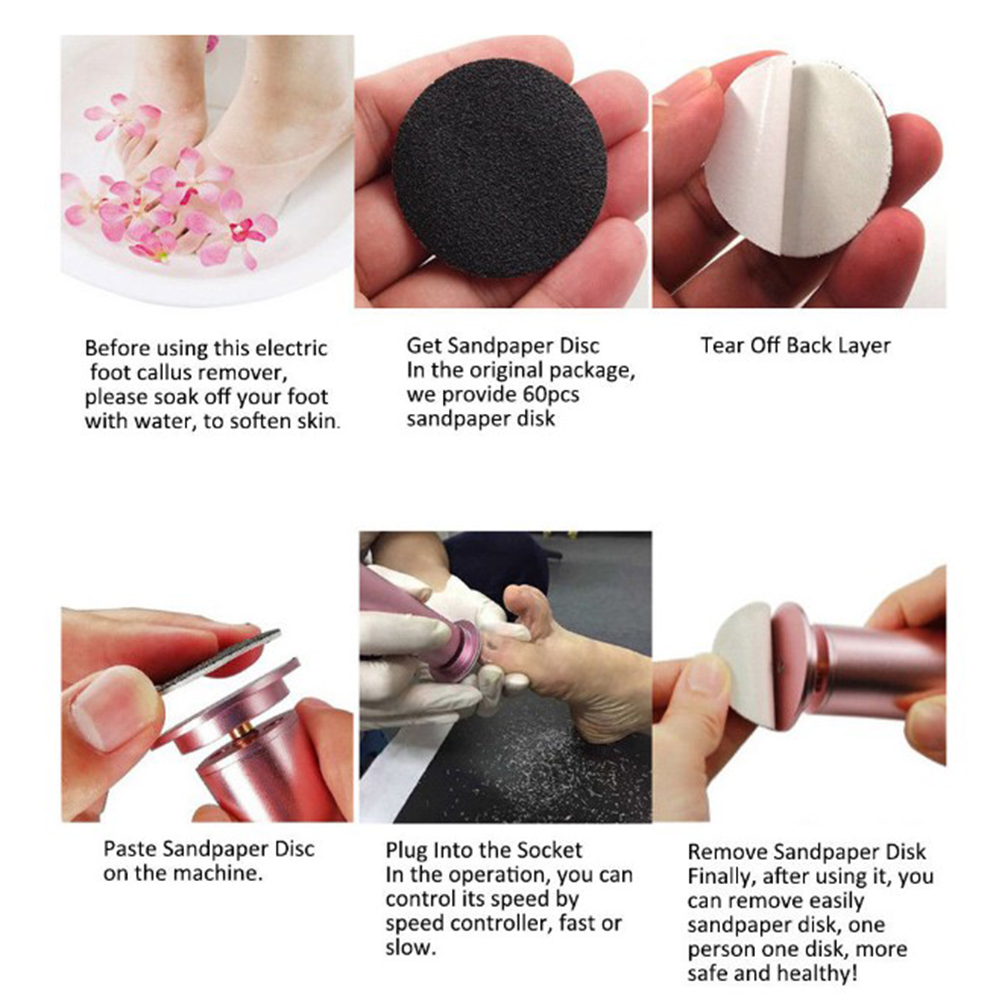 Before using this electric foot callus remover, please soak off your foot with water, to soften skin.

Get Sandpaper Disc
In the original package, we provide 60pcs sandpaper disk

Tear Off Back Layer

Paste Sandpaper Disc on the machine.

Plug Into the Socket
In the operation, you can control its speed by speed controller, fast or slow.

Remove Sandpaper Disk
Finally, after using it, you can remove easily sandpaper disk, one person one disk, more safe and healthy!