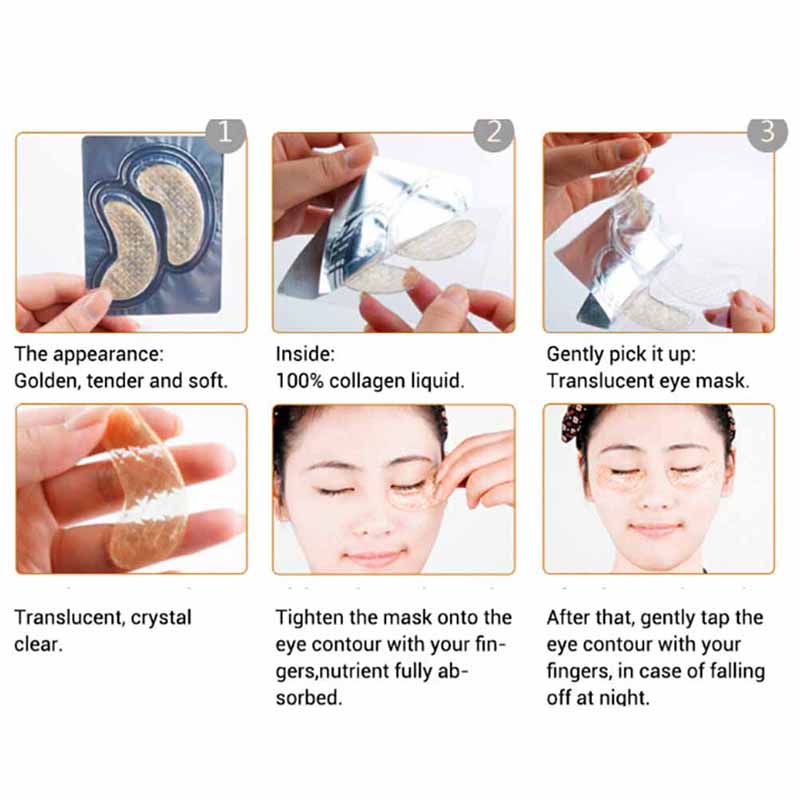 1

The appearance:
Golden, tender and soft.

2

Inside:
100% collagen liquid.

3

Gently pick it up:
Translucent eye mask.

Translucent, crystal clear.

Tighten the mask onto the eye contour with your fingers,nutrient fully absorbed.

After that, gently tap the eye contour with your fingers, in case of falling off at night.