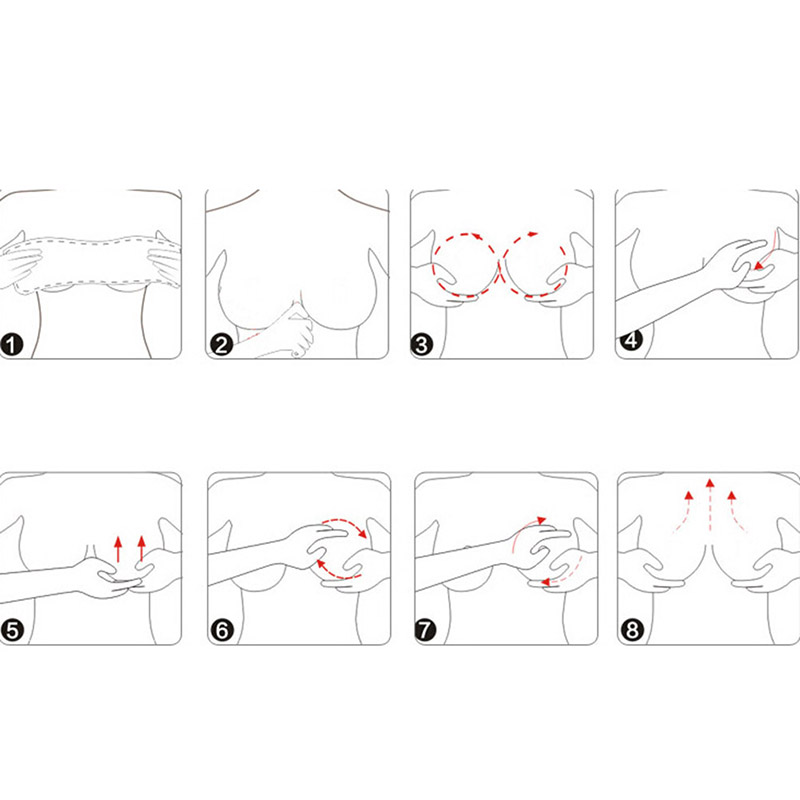 1
2
3
4
5
6
7
8