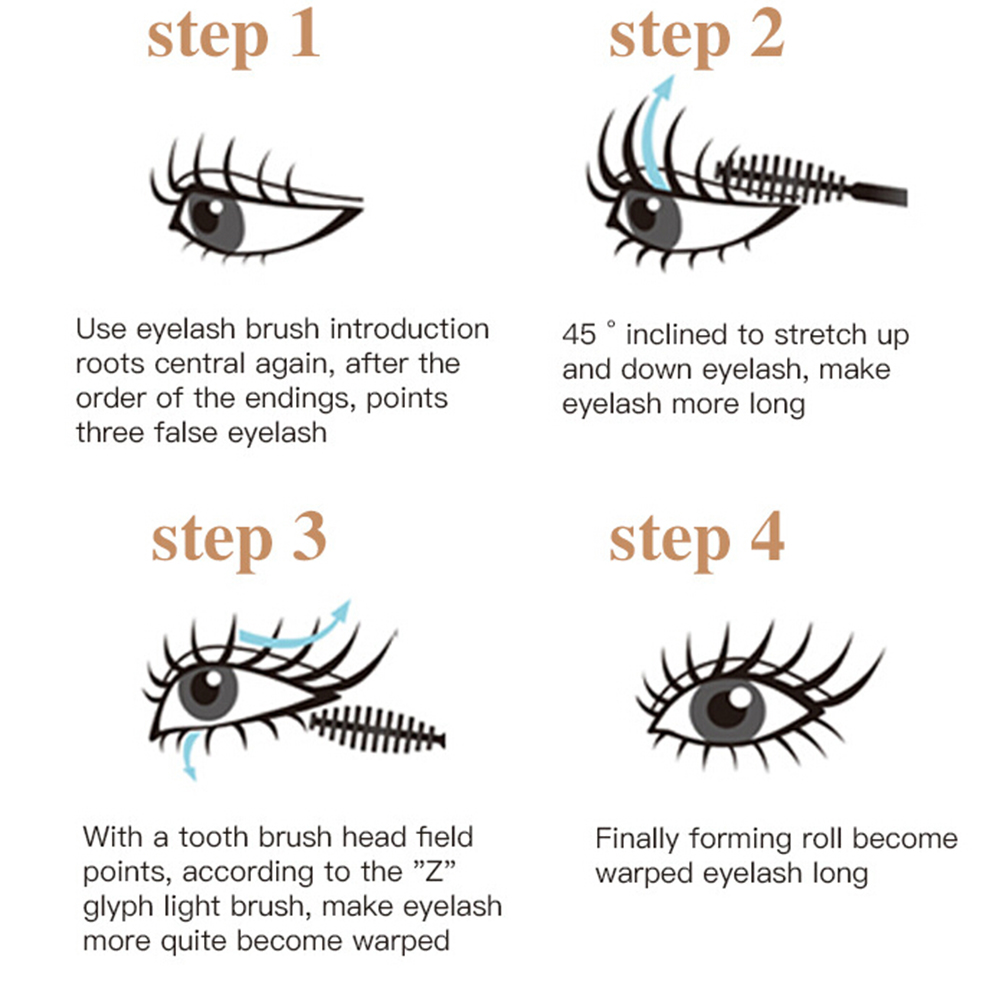 step 1

Use eyelash brush introduction roots central again, after the order of the endings, points three false eyelash

step 2

45 ° inclined to stretch up and down eyelash, make eyelash more long

step 3

With a tooth brush head field points, according to the "Z" glyph light brush, make eyelash more quite become warped

step 4

Finally forming roll become warped eyelash long