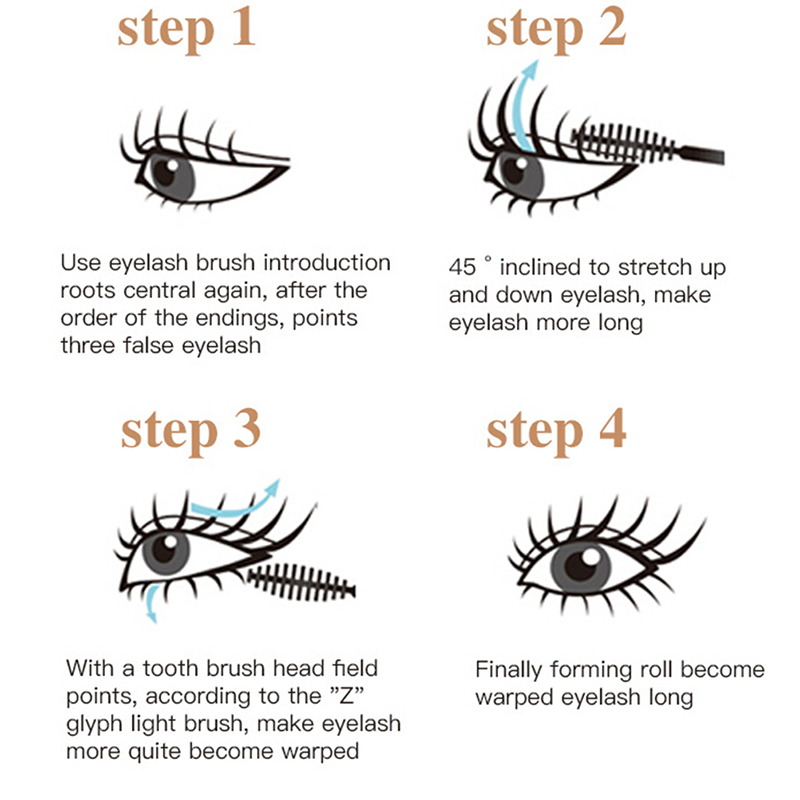 step 1

Use eyelash brush introduction roots central again, after the order of the endings, points three false eyelash

step 2

45 ° inclined to stretch up and down eyelash, make eyelash more long

step 3

With a tooth brush head field points, according to the "Z" glyph light brush, make eyelash more quite become warped

step 4

Finally forming roll become warped eyelash long