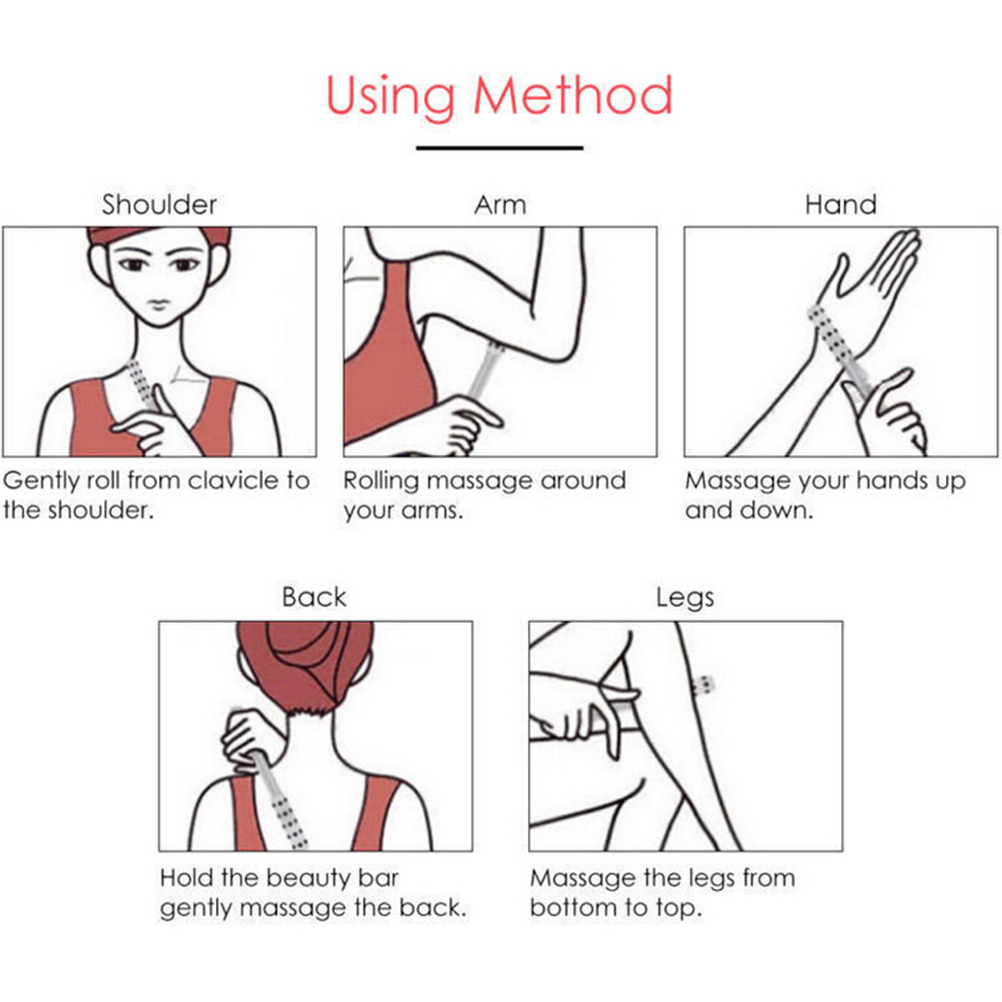 Using Method

Shoulder

Gently roll from clavicle to the shoulder.

Arm

Rolling massage around your arms.

Hand

Massage your hands up and down.

Back

Hold the beauty bar gently massage the back.

Legs

Massage the legs from bottom to top.