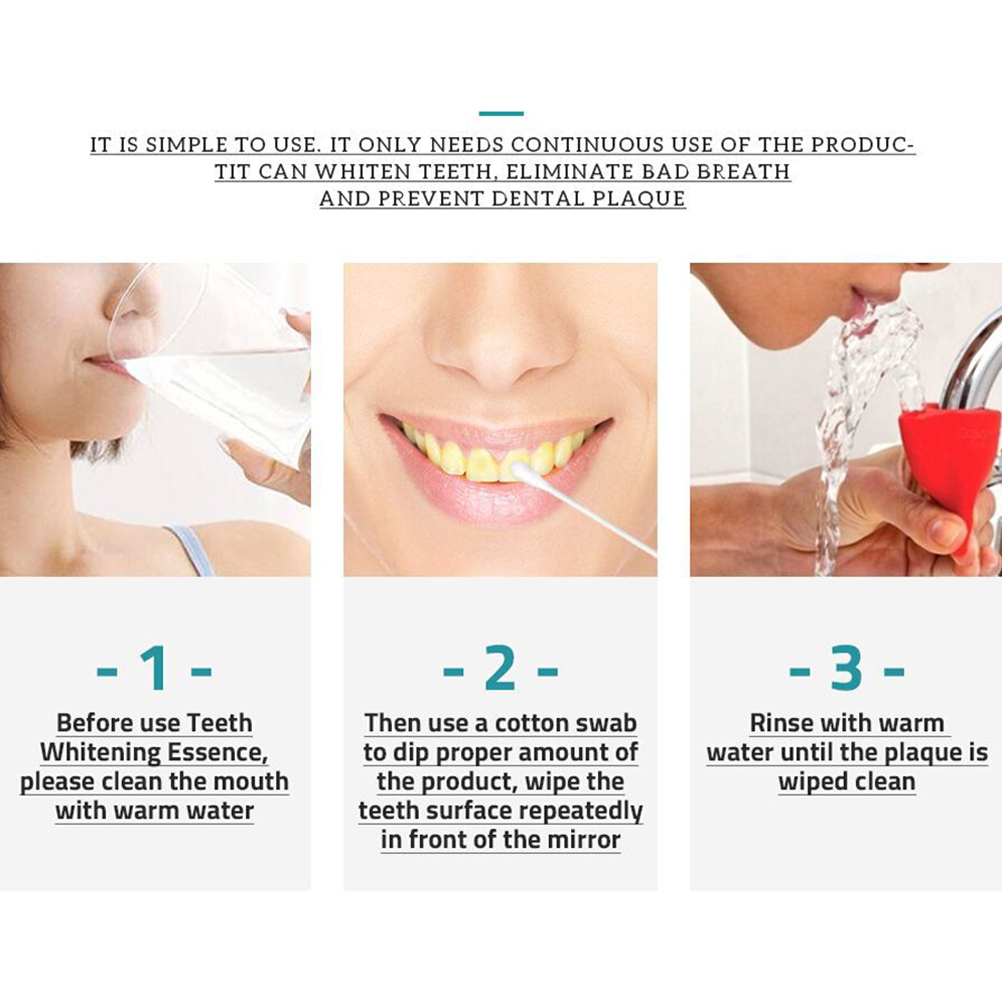 IT IS SIMPLE TO USE. IT ONLY NEEDS CONTINUOUS USE OF THE PRODUC-TIT CAN WHITEN TEETH, ELIMINATE BAD BREATH AND PREVENT DENTAL PLAQUE

- 1 -

Before use Teeth Whitening Essence, please clean the mouth with warm water

- 2 -

Then use a cotton swab to dip proper amount of the product, wipe the teeth surface repeatedly in front of the mirror

- 3 -

Rinse with warm water until the plaque is wiped clean